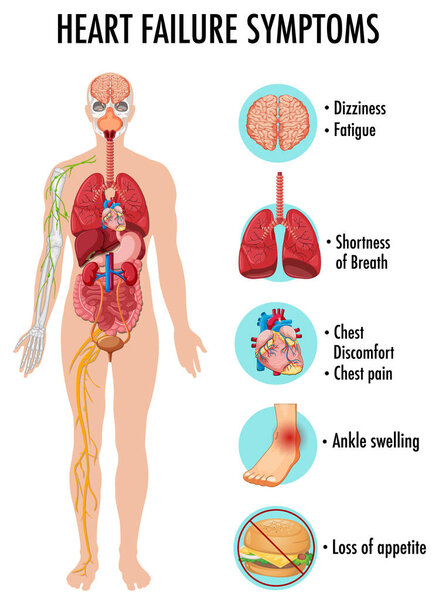 HEART FAILURE SYMPTOMS

• Dizziness
• Fatigue

• Shortness of Breath

• Chest Discomfort
• Chest pain

• Ankle swelling

• Loss of appetite