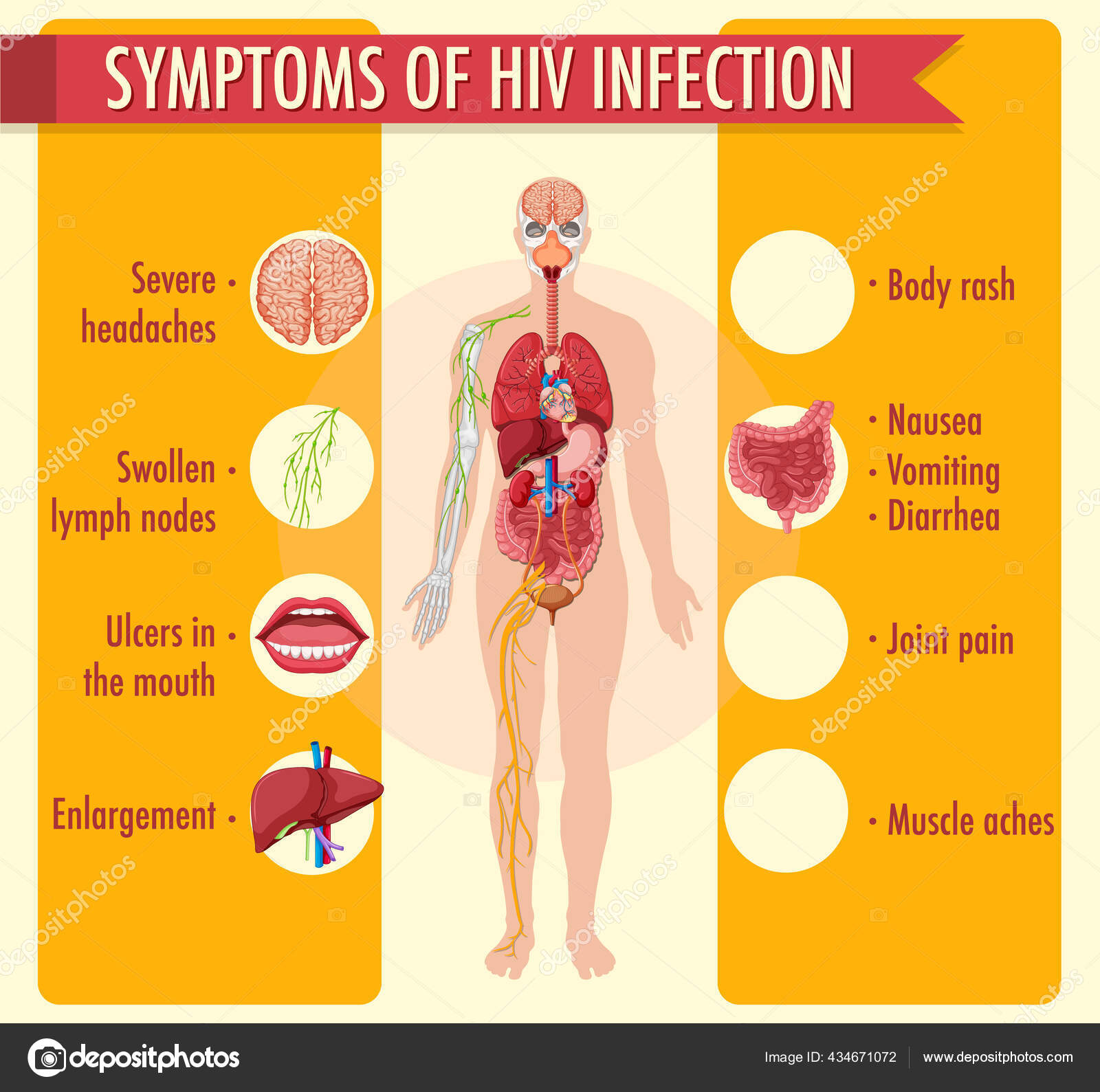 SYMPTOMS OF HIV INFECTION

Severe headaches •

Swollen lymph nodes •

Ulcers in the mouth •

Enlargement •

• Body rash

• Nausea
• Vomiting
• Diarrhea

• Joint pain

• Muscle aches

depositphotos

depositphotos

Image ID: 434671072

www.depositphotos.com