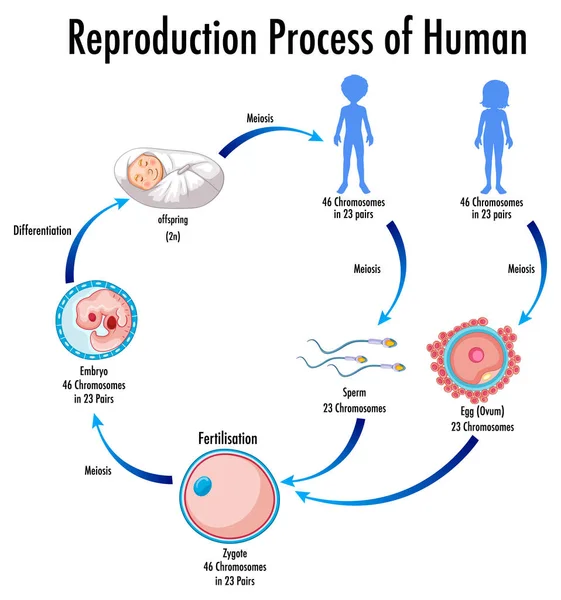 Reproduction Process of Human

Meiosis

offspring
(2n)

46 Chromosomes
in 23 pairs

46 Chromosomes
in 23 pairs

Differentiation

Meiosis

Meiosis

Embryo
46 Chromosomes
in 23 Pairs

Sperm
23 Chromosomes

Egg (Ovum)
23 Chromosomes

Fertilisation

Meiosis

Zygote
46 Chromosomes
in 23 Pairs