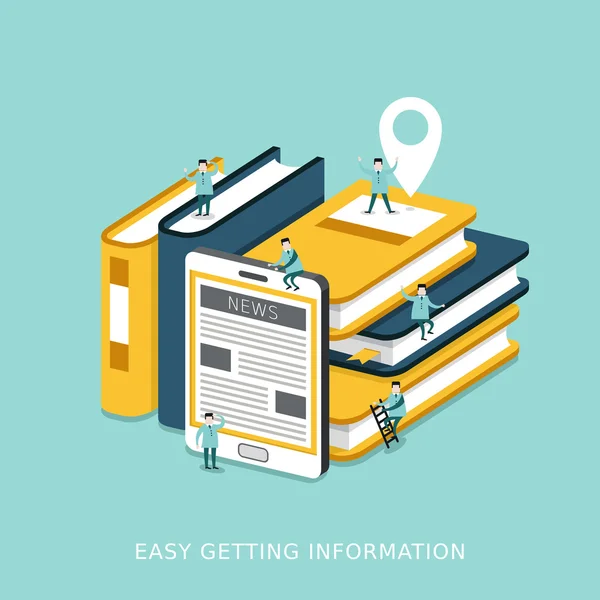 NEWS

EASY GETTING INFORMATION