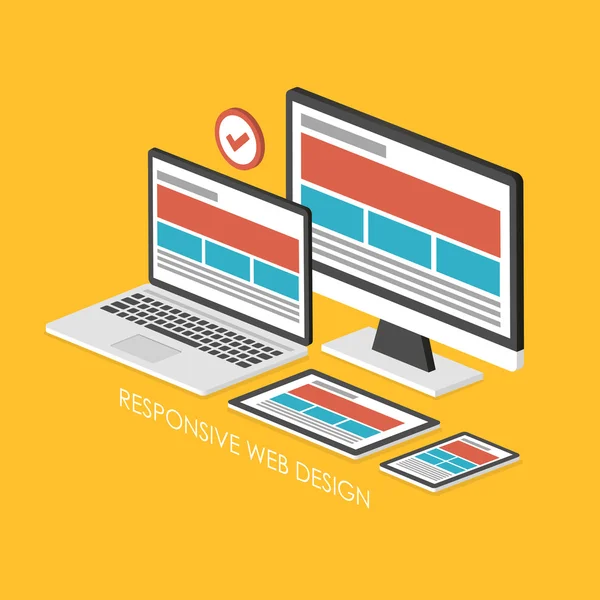 RESPONSIVE WEB DESIGN