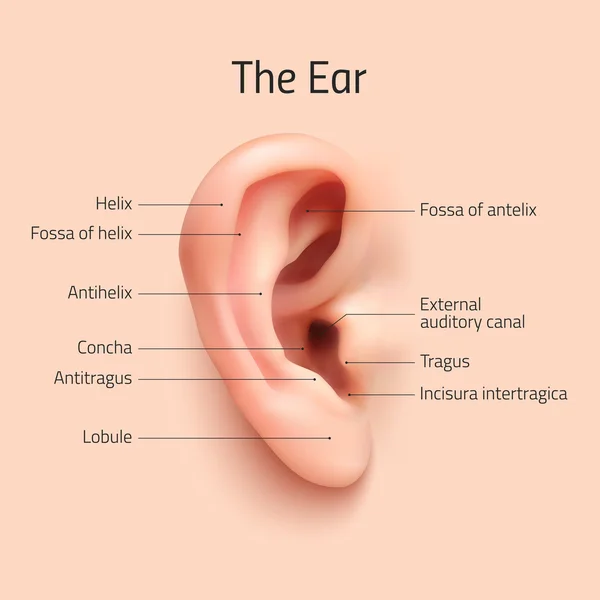 The Ear

Helix
Fossa of helix
Antihelix
Concha
Antitragus
Lobule

Fossa of antelix
External auditory canal
Tragus
Incisura intertragica