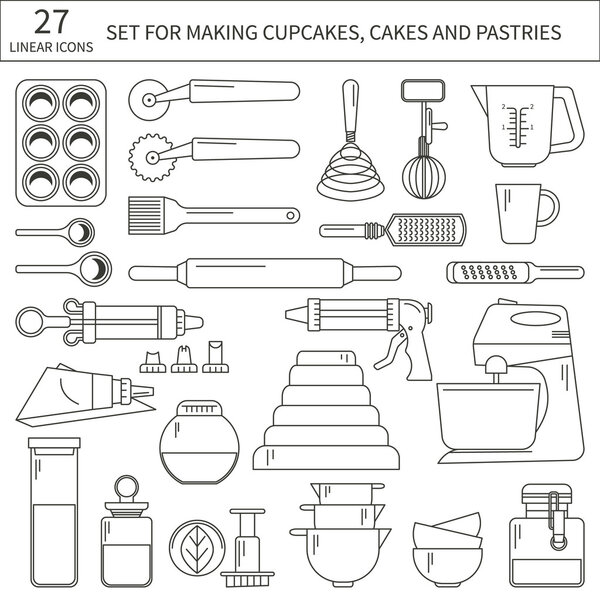 27
LINEAR ICONS

SET FOR MAKING CUPCAKES, CAKES AND PASTRIES

2 2
1 1