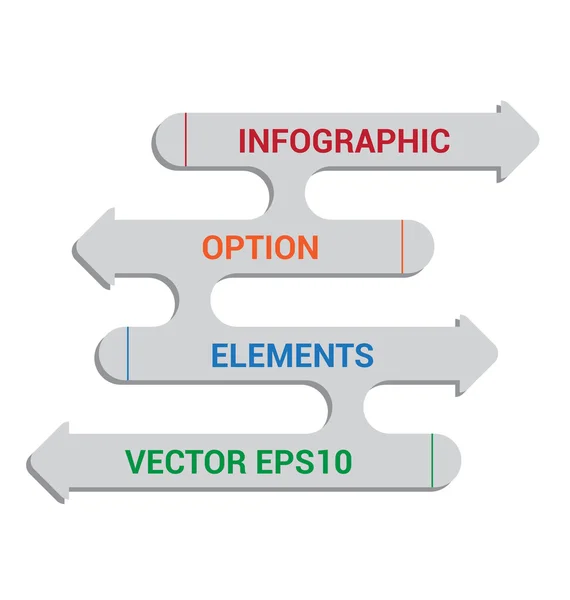 INFOGRAPHIC

OPTION

ELEMENTS

VECTOR EPS10