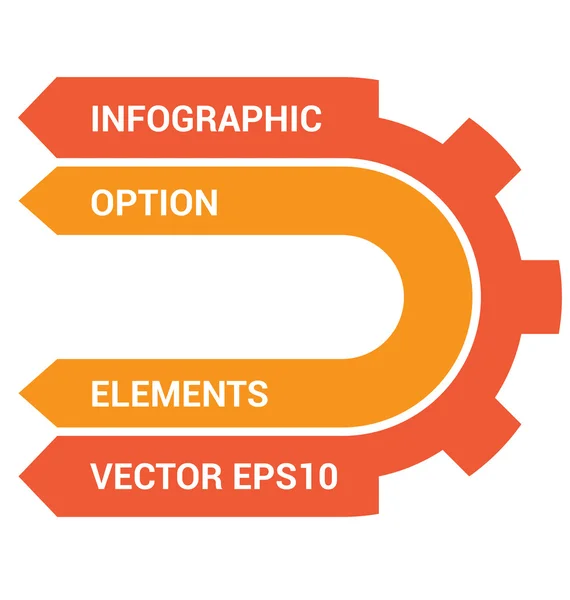 INFOGRAPHIC

OPTION

ELEMENTS

VECTOR EPS10