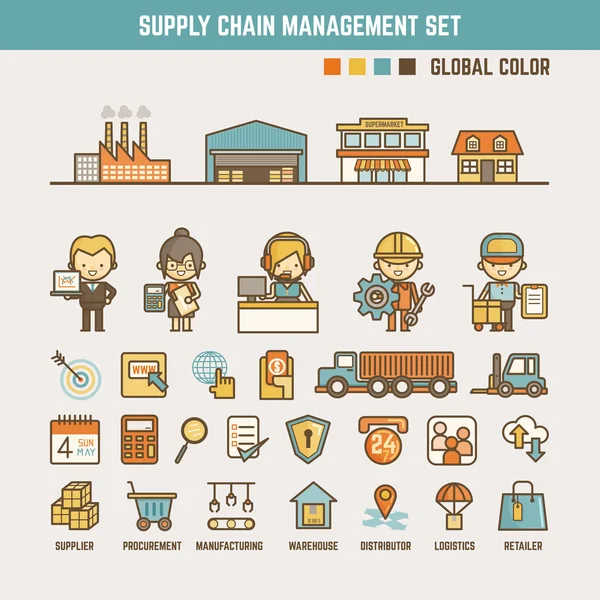 SUPPLY CHAIN MANAGEMENT SET

GLOBAL COLOR

SUPERMARKET

WWW

$

4 SUN MAY

24

SUPPLIER
PROCUREMENT
MANUFACTURING
WAREHOUSE
DISTRIBUTOR
LOGISTICS
RETAILER