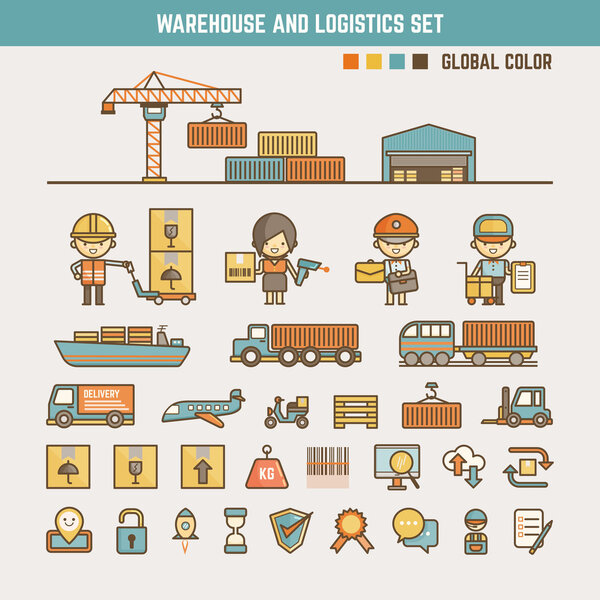 WAREHOUSE AND LOGISTICS SET

GLOBAL COLOR

DELIVERY

KG