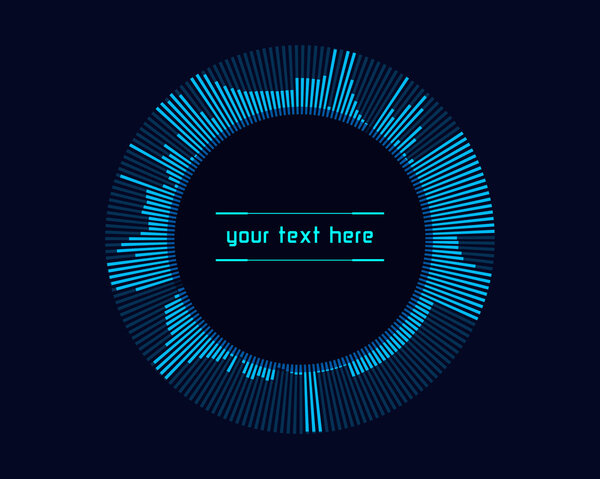 your text here