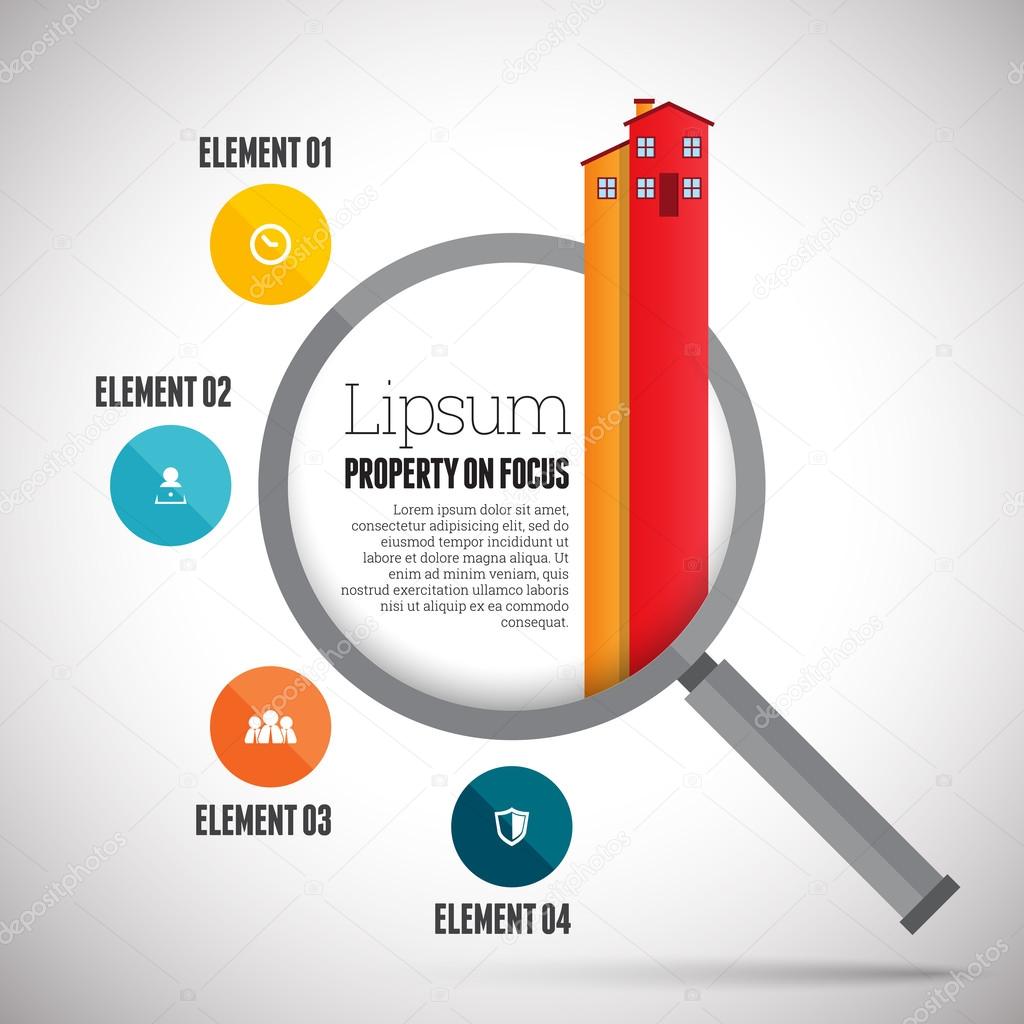 ELEMENT 01

ELEMENT 02

Lipsum

PROPERTY ON FOCUS

Lorem ipsum dolor sit amet, consectetur adipisicing elit, sed do eiusmod tempor incididunt ut labore et dolore magna aliqua. Ut enim ad minim veniam, quis nostrud exercitation ullamco laboris nisi ut aliquip ex ea commodo consequat.

ELEMENT 03

ELEMENT 04

depositphotos