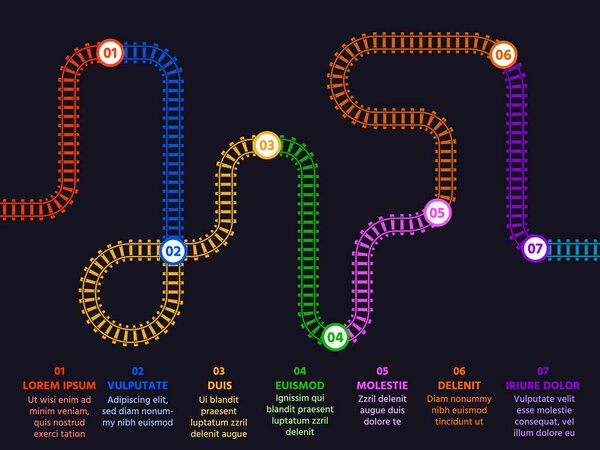 01

02

03

04

05

06

07

01
LOREM IPSUM
Ut wisi enim ad minim veniam, quis nostrud exerci tation

02
VULPUTATE
Adipiscing elit, sed diam nonummy nibh euismod

03
DUIS
Ui blandit praesent luptatum zzril delenit augue

04
EUISMOD
Ignissim qui blandit praesent luptatum zzril delenit

05
MOLESTIE
Zzril delenit augue duis dolore te

06
DELENIT
Diam nonummy nibh euismod tincidunt ut

07
IRIURE DOLOR
Vulputate velit esse molestie consequat, vel illum dolore eu