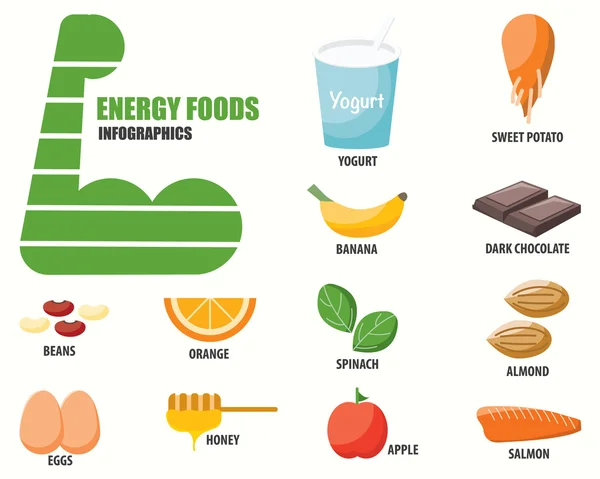 ENERGY FOODS
INFOGRAPHICS

Yogurt
YOGURT

SWEET POTATO

BANANA

DARK CHOCOLATE

BEANS

ORANGE

SPINACH

ALMOND

EGGS

HONEY

APPLE

SALMON