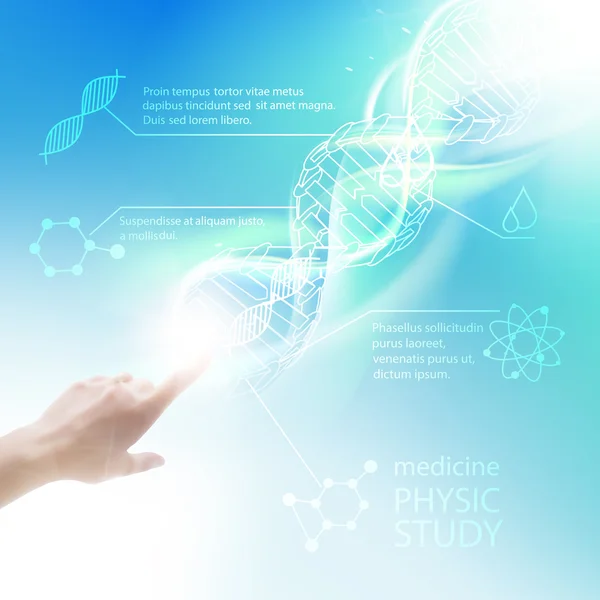 Proin tempus tortor vitae metus dapibus tincidunt sed sit amet magna. Duis sed lorem libero.

Suspendisse at aliquam justo, a mollisdui.

Phasellus sollicitudin purus laoreet, venenatis purus ut, dictum ipsum.

medicine
PHYSIC
STUDY