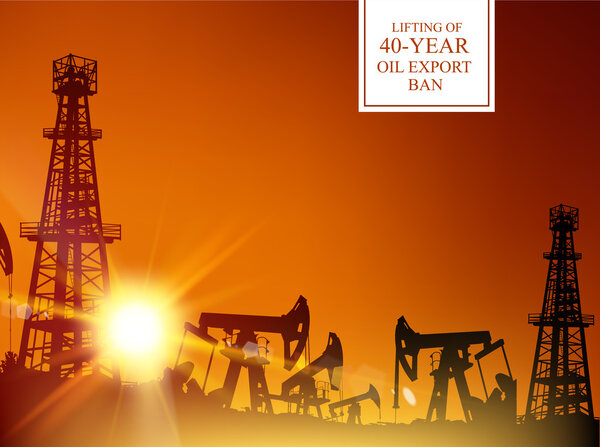 LIFTING OF
40-YEAR
OIL EXPORT
BAN