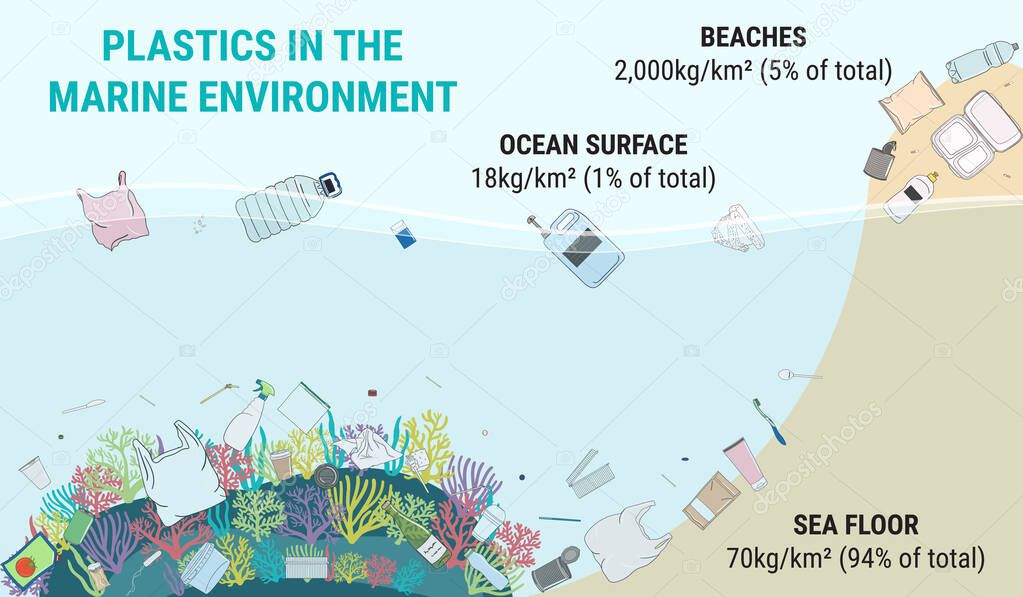 PLASTICS IN THE MARINE ENVIRONMENT

BEACHES
2,000kg/km² (5% of total)

OCEAN SURFACE
18kg/km² (1% of total)

SEA FLOOR
70kg/km² (94% of total)

depositphotos