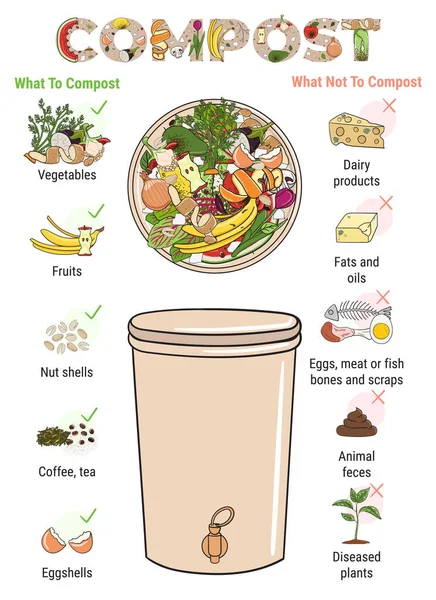 COMPOST

What To Compost

Vegetables

Fruits

Nut shells

Coffee, tea

Eggshells

What Not To Compost

Dairy products

Fats and oils

Eggs, meat or fish bones and scraps

Animal feces

Diseased plants