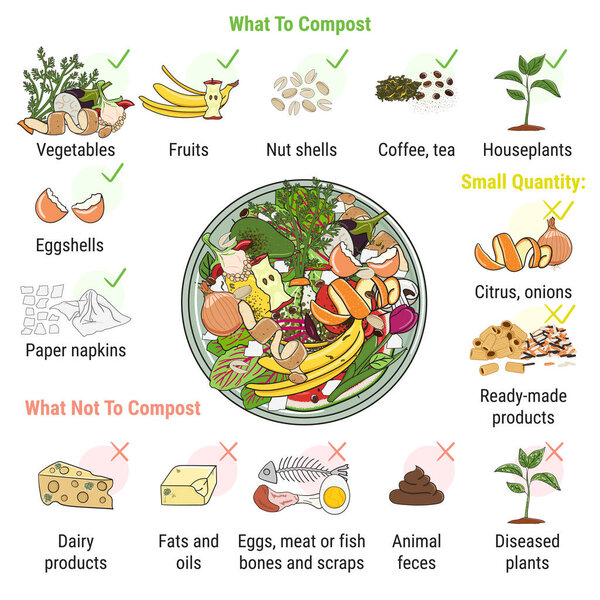 What To Compost

Vegetables

Fruits

Nut shells

Coffee, tea

Houseplants

Eggshells

Paper napkins

Small Quantity:

Citrus, onions

Ready-made products

What Not To Compost

Dairy products

Fats and oils

Eggs, meat or fish bones and scraps

Animal feces

Diseased plants