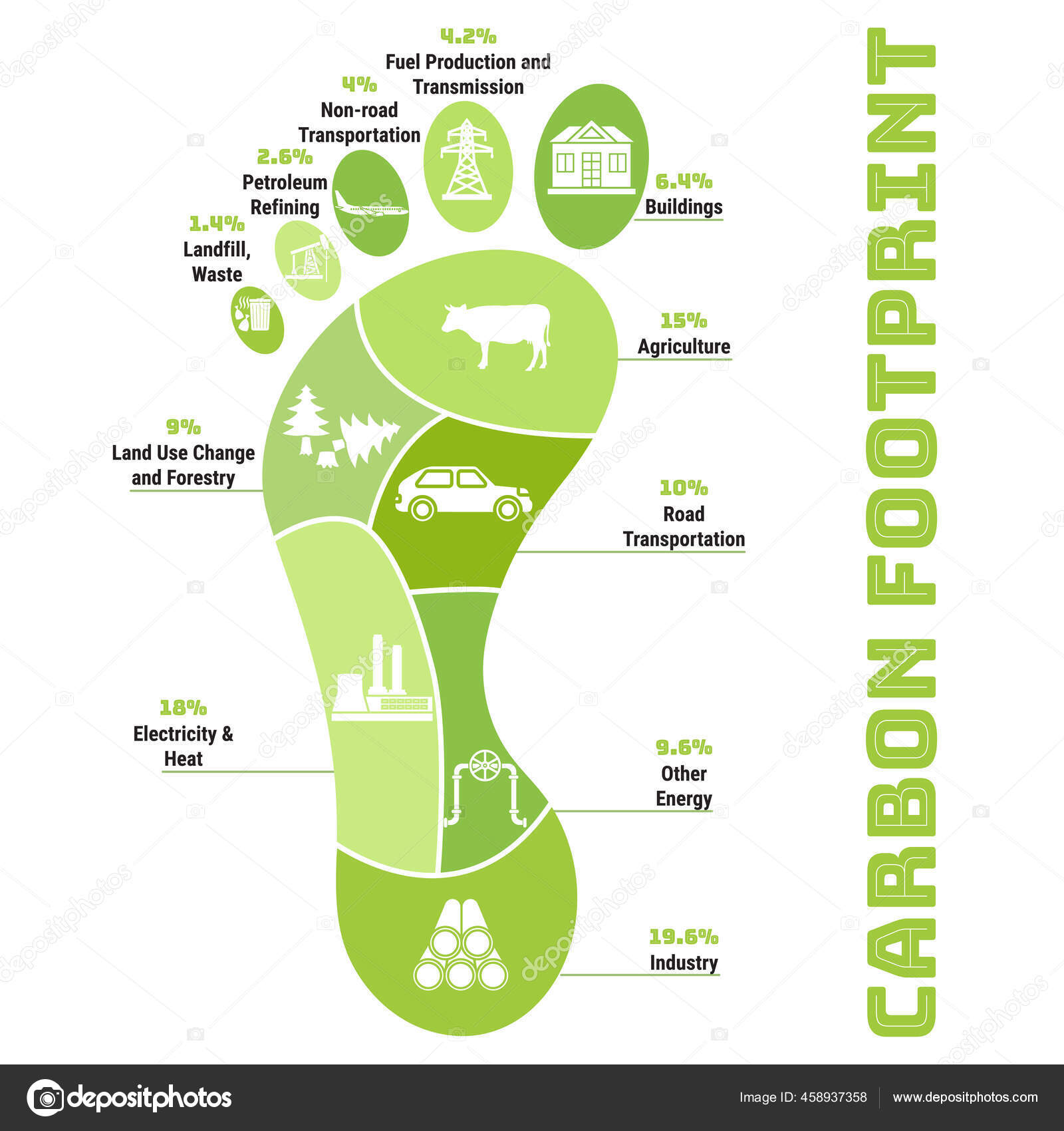 4.2%
Fuel Production and Transmission

4%
Non-road Transportation

2.6%
Petroleum Refining

1.4%
Landfill, Waste

6.4%
Buildings

15%
Agriculture

9%
Land Use Change and Forestry

10%
Road Transportation

18%
Electricity & Heat

9.6%
Other Energy

19.6%
Industry

CARBON FOOTPRINT

depositphotos

Image ID: 458937358 www.depositphotos.com