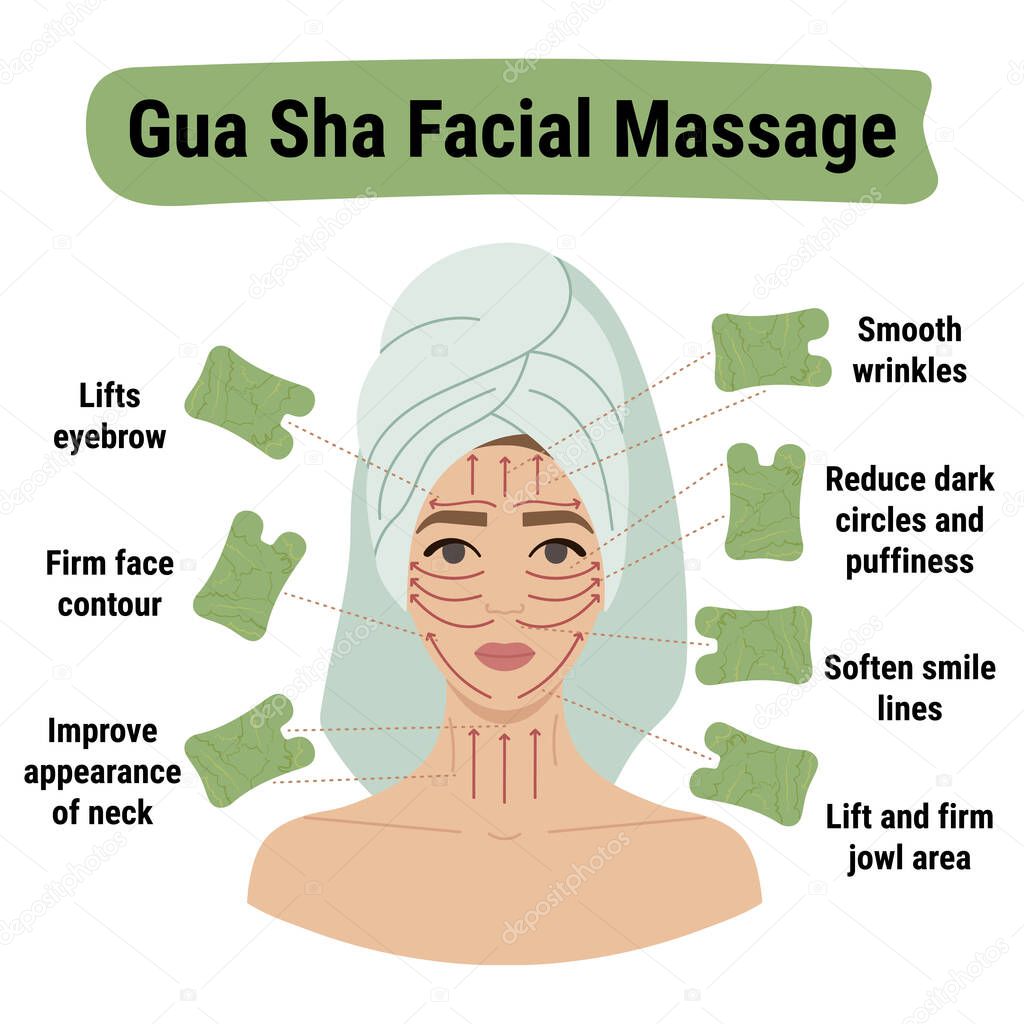 Gua Sha Facial Massage

Lifts eyebrow

Firm face contour

Improve appearance of neck

Smooth wrinkles

Reduce dark circles and puffiness

Soften smile lines

Lift and firm jowl area

depositphotos