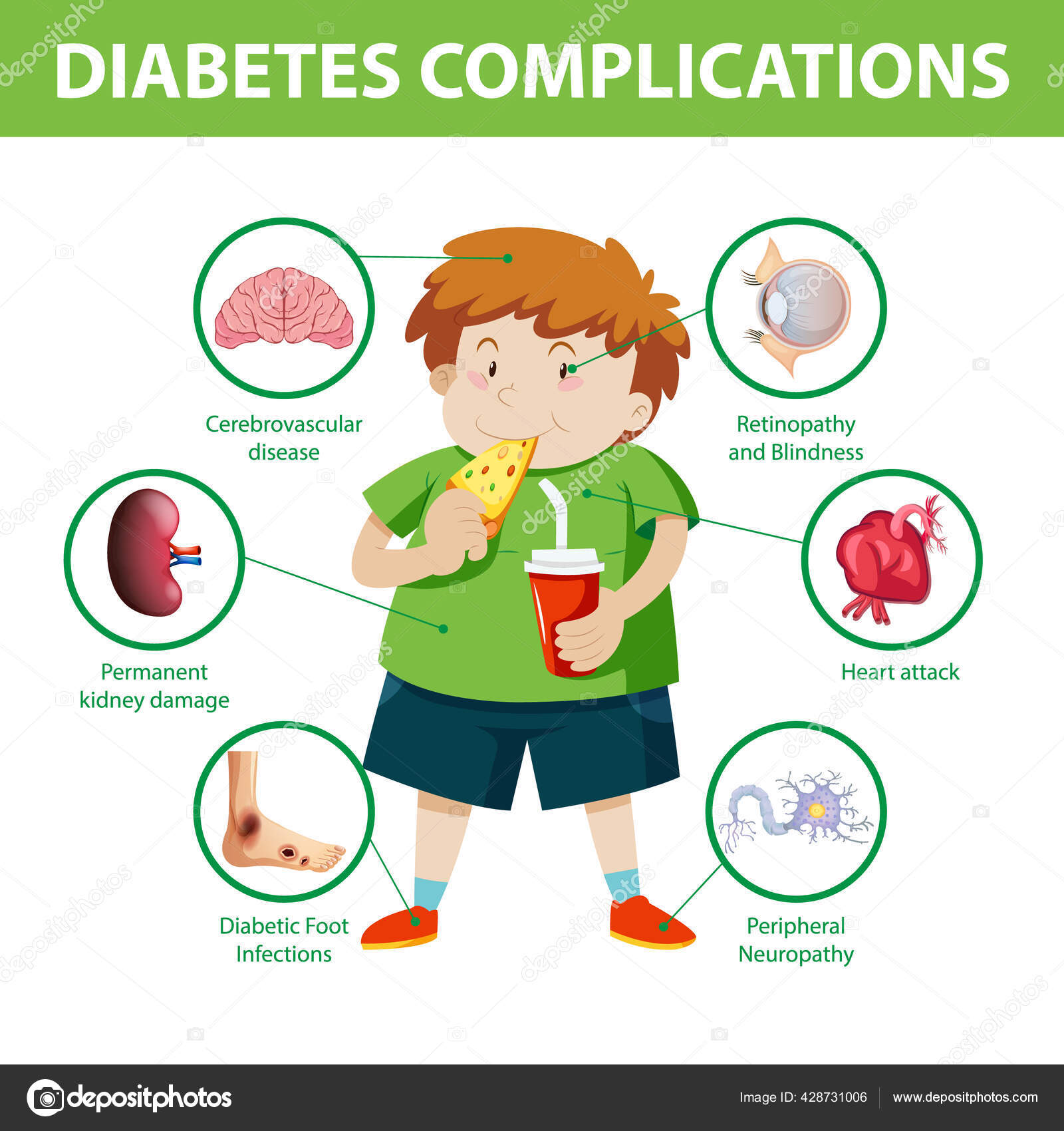 DIABETES COMPLICATIONS

Cerebrovascular disease

Retinopathy and Blindness

Permanent kidney damage

Heart attack

Diabetic Foot Infections

Peripheral Neuropathy

depositphotos

Image ID: 428731006

www.depositphotos.com