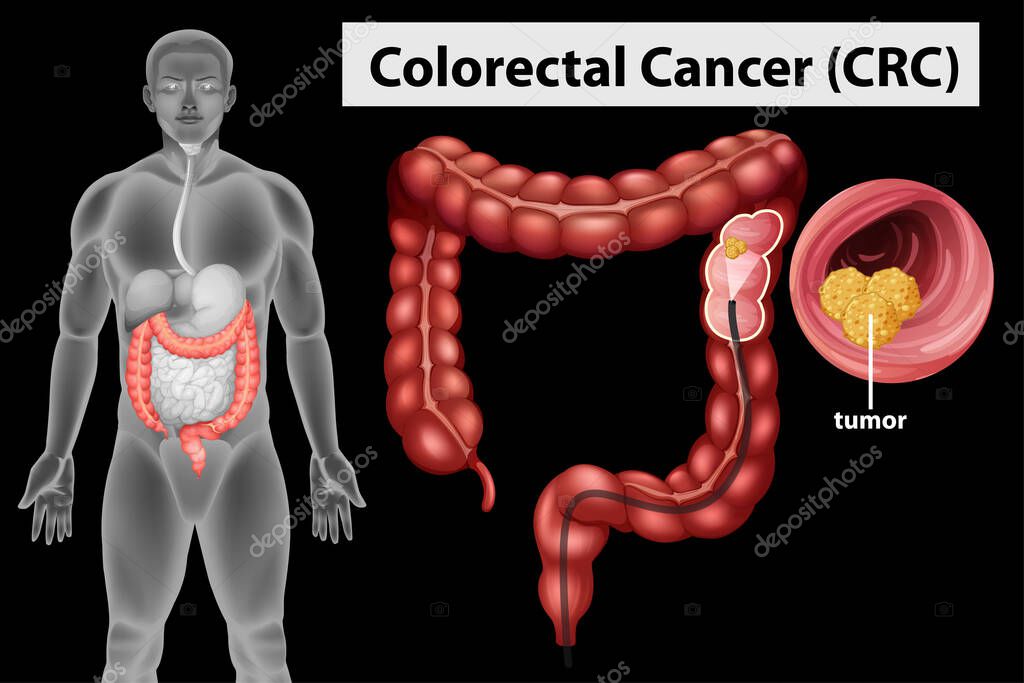 Colorectal Cancer (CRC)

tumor

depositphotos