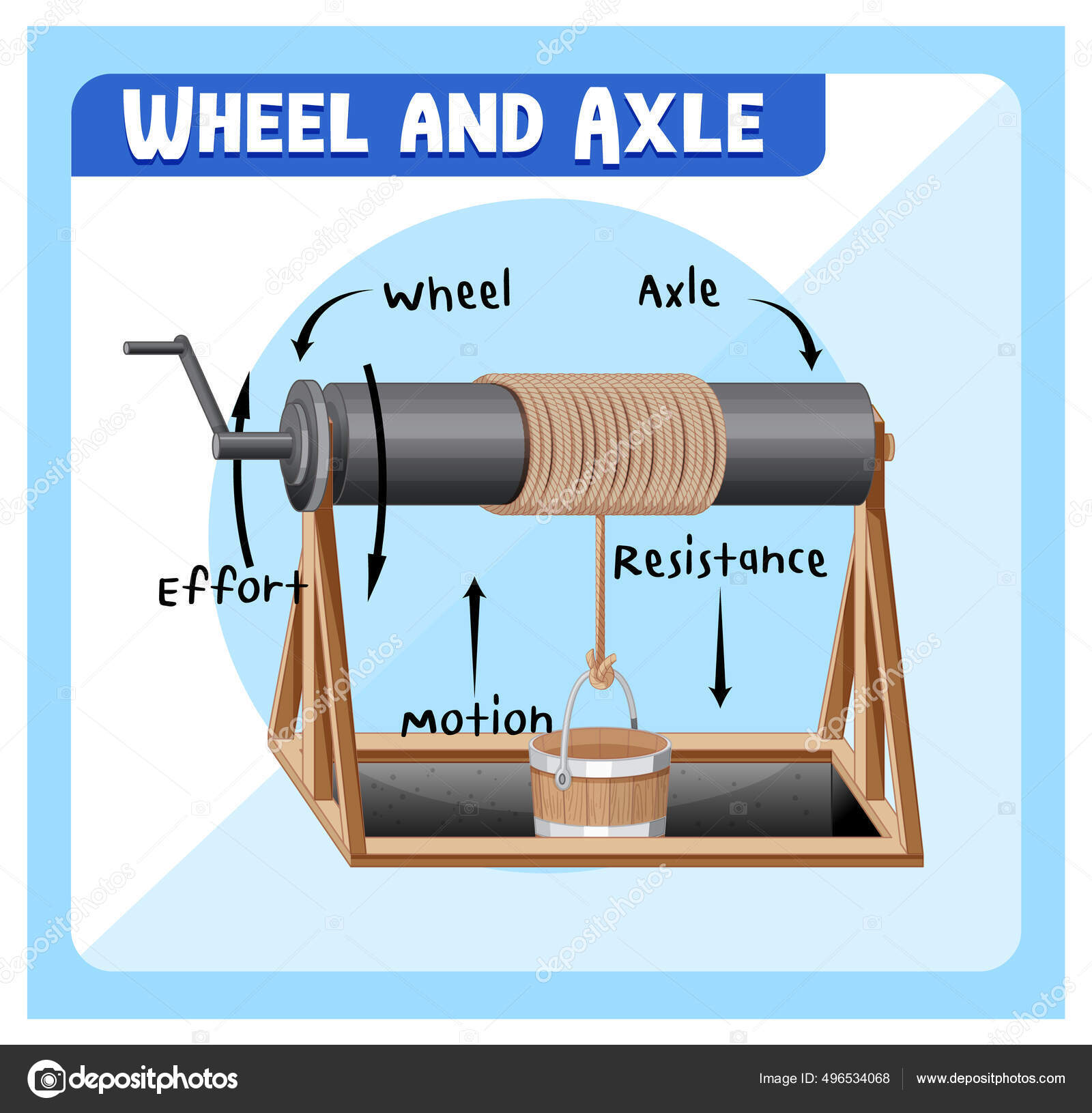 WHEEL AND AXLE

Wheel

Axle

Effort

Resistance

Motion

depositphotos

Image ID: 496534068

www.depositphotos.com