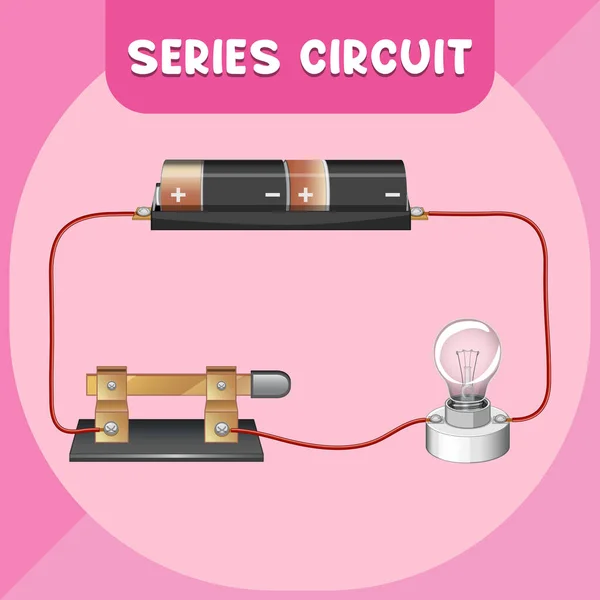 SERIES CIRCUIT

+ − + −