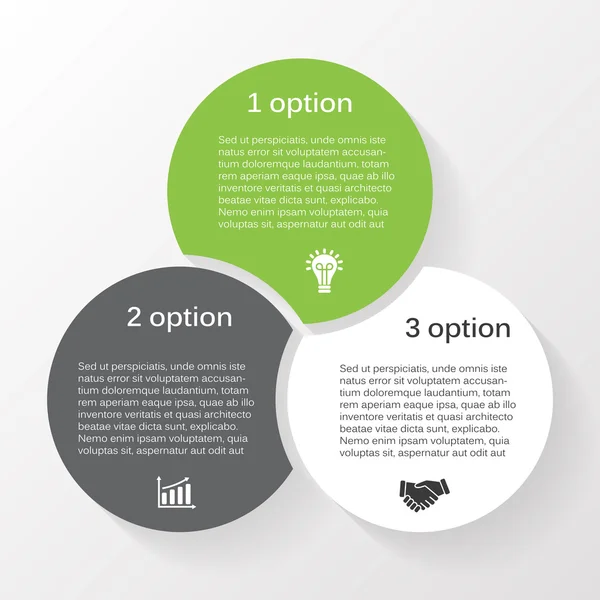 1 option

Sed ut perspiciatis, unde omnis iste natus error sit voluptatem accusantium doloremque laudantium, totam rem aperiam eaque ipsa, quae ab illo inventore veritatis et quasi architecto beatae vitae dicta sunt, explicabo. Nemo enim ipsam voluptatem, quia voluptas sit, aspernatur aut odit aut

2 option

Sed ut perspiciatis, unde omnis iste natus error sit voluptatem accusantium doloremque laudantium, totam rem aperiam eaque ipsa, quae ab illo inventore veritatis et quasi architecto beatae vitae dicta sunt, explicabo. Nemo enim ipsam voluptatem, quia voluptas sit, aspernatur aut odit aut

3 option

Sed ut perspiciatis, unde omnis iste natus error sit voluptatem accusantium doloremque laudantium, totam rem aperiam eaque ipsa, quae ab illo inventore veritatis et quasi architecto beatae vitae dicta sunt, explicabo. Nemo enim ipsam voluptatem, quia voluptas sit, aspernatur aut odit aut