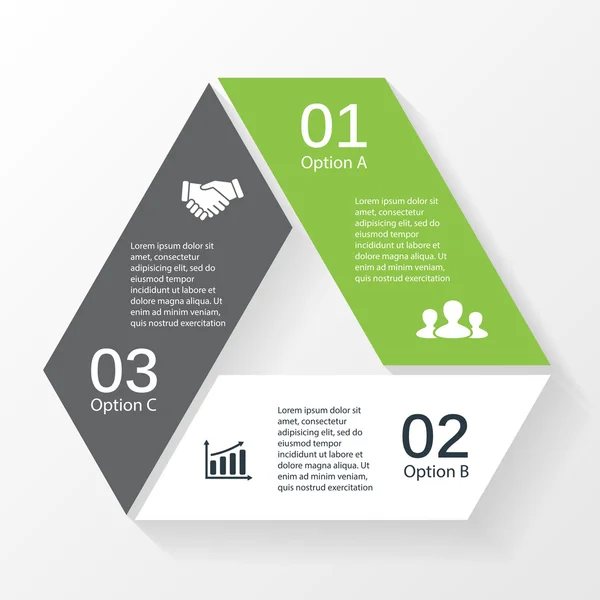 01
Option A

Lorem ipsum dolor sit amet, consectetur adipisicing elit, sed do eiusmod tempor incididunt ut labore et dolore magna aliqua. Ut enim ad minim veniam, quis nostrud exercitation

Lorem ipsum dolor sit amet, consectetur adipisicing elit, sed do eiusmod tempor incididunt ut labore et dolore magna aliqua. Ut enim ad minim veniam, quis nostrud exercitation

03
Option C

Lorem ipsum dolor sit amet, consectetur adipisicing elit, sed do eiusmod tempor incididunt ut labore et dolore magna aliqua. Ut enim ad minim veniam, quis nostrud exercitation

02
Option B