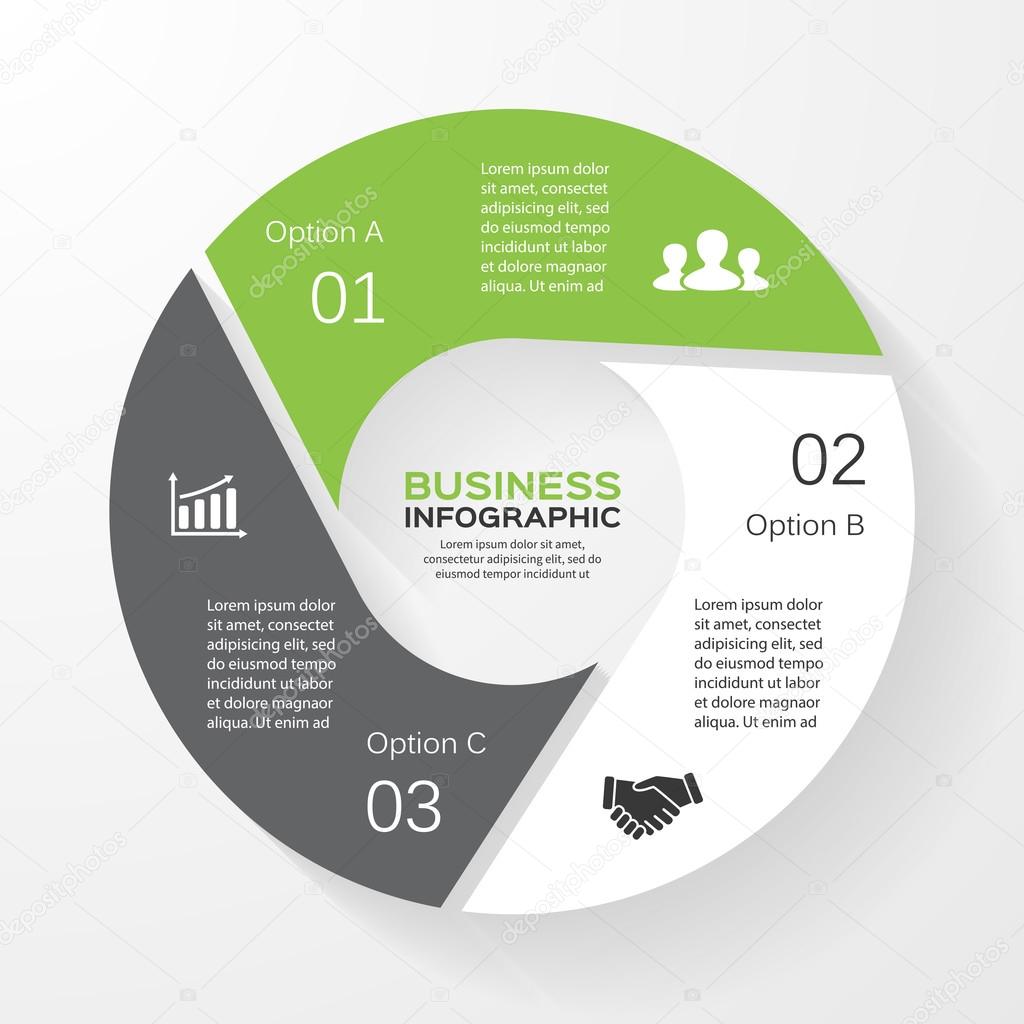 Option A

01

Lorem ipsum dolor sit amet, consectet adipisicing elit, sed do eiusmod tempo incididunt ut labor et dolore magnaor aliqua. Ut enim ad

BUSINESS INFOGRAPHIC

Lorem ipsum dolor sit amet, consectetur adipisicing elit, sed do eiusmod tempor incididunt ut

02

Option B

Lorem ipsum dolor sit amet, consectet adipisicing elit, sed do eiusmod tempo incididunt ut labor et dolore magnaor aliqua. Ut enim ad

Lorem ipsum dolor sit amet, consectet adipisicing elit, sed do eiusmod tempo incididunt ut labor et dolore magnaor aliqua. Ut enim ad

Option C

03

depositphotos