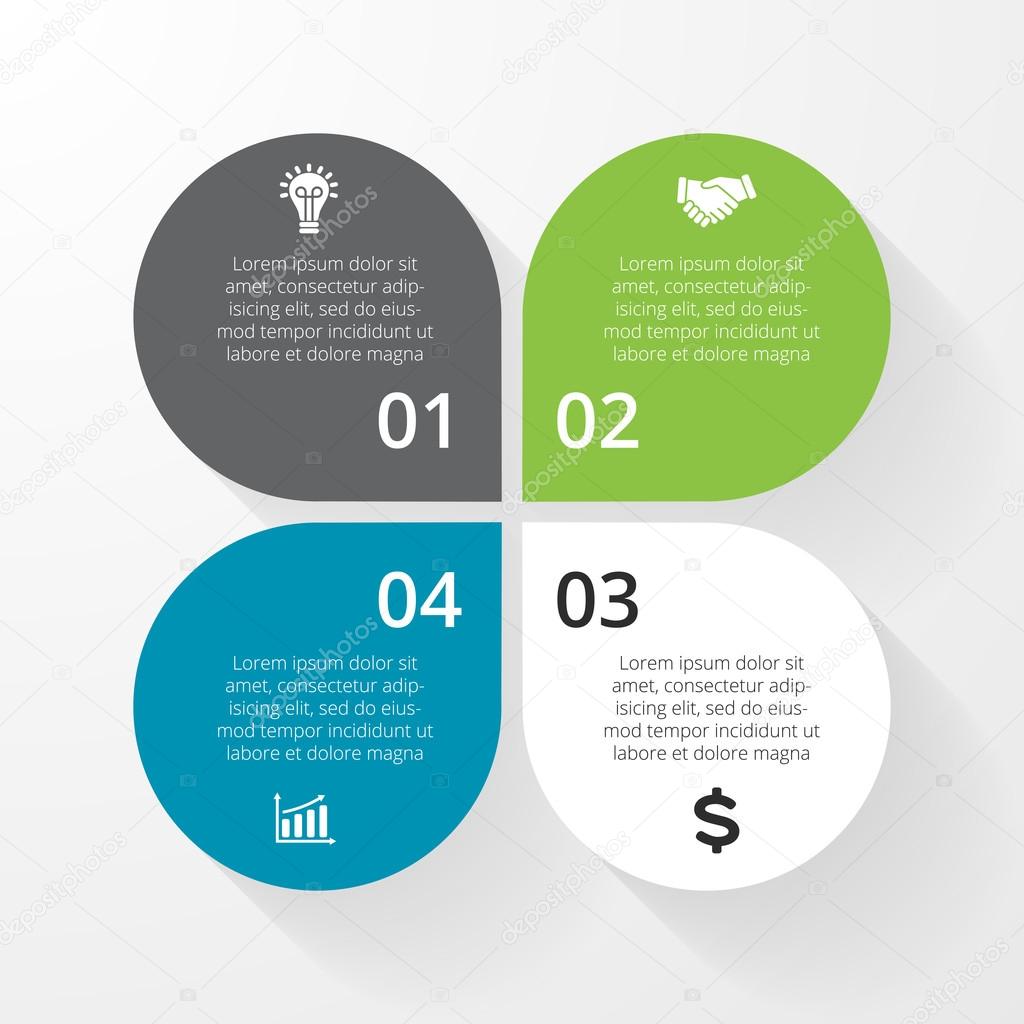 Lorem ipsum dolor sit amet, consectetur adipisicing elit, sed do eiusmod tempor incididunt ut labore et dolore magna

01

Lorem ipsum dolor sit amet, consectetur adipisicing elit, sed do eiusmod tempor incididunt ut labore et dolore magna

02

04

Lorem ipsum dolor sit amet, consectetur adipisicing elit, sed do eiusmod tempor incididunt ut labore et dolore magna

03

Lorem ipsum dolor sit amet, consectetur adipisicing elit, sed do eiusmod tempor incididunt ut labore et dolore magna

$

depositphotos