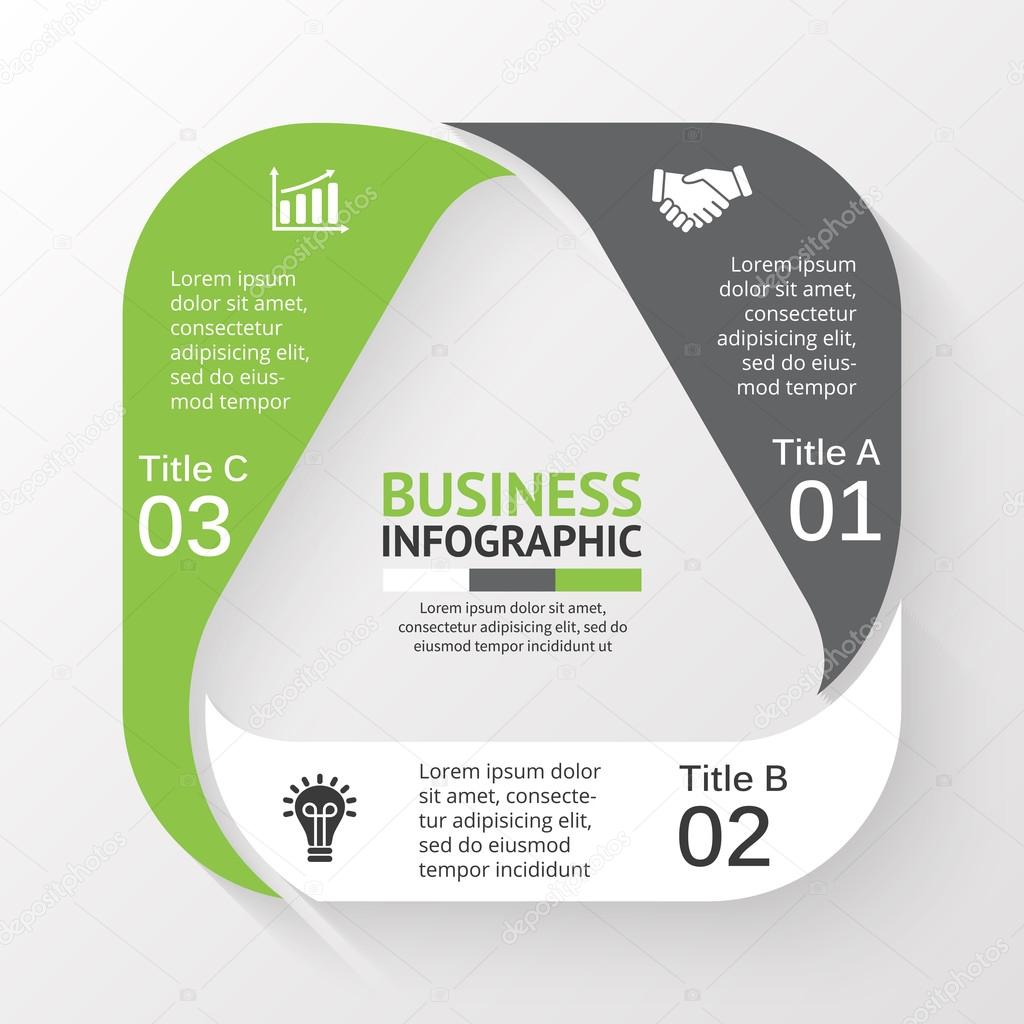 Lorem ipsum dolor sit amet, consectetur adipisicing elit, sed do eiusmod tempor

Title C
03

Lorem ipsum dolor sit amet, consectetur adipisicing elit, sed do eiusmod tempor

Title A
01

BUSINESS
INFOGRAPHIC

Lorem ipsum dolor sit amet, consectetur adipisicing elit, sed do eiusmod tempor incididunt ut

Lorem ipsum dolor sit amet, consectetur adipisicing elit, sed do eiusmod tempor incididunt

Title B
02

depositphotos