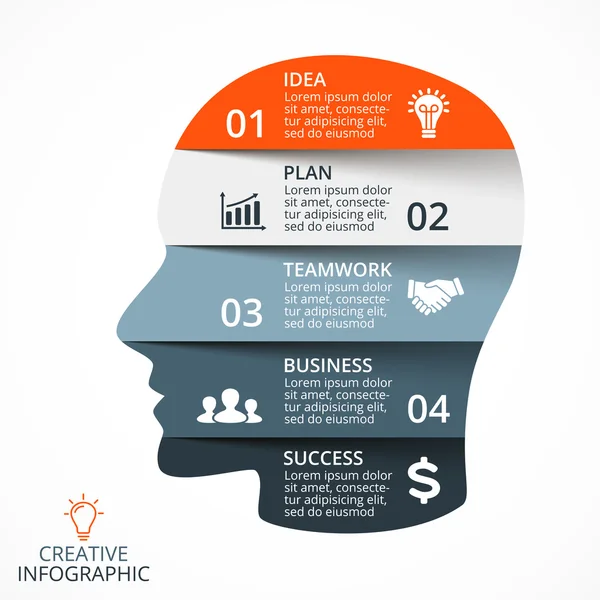 01
IDEA
Lorem ipsum dolor sit amet, consectetur adipisicing elit, sed do eiusmod

PLAN
Lorem ipsum dolor sit amet, consectetur adipisicing elit, sed do eiusmod
02

03
TEAMWORK
Lorem ipsum dolor sit amet, consectetur adipisicing elit, sed do eiusmod

BUSINESS
Lorem ipsum dolor sit amet, consectetur adipisicing elit, sed do eiusmod
04

SUCCESS
Lorem ipsum dolor sit amet, consectetur adipisicing elit, sed do eiusmod
$

CREATIVE
INFOGRAPHIC