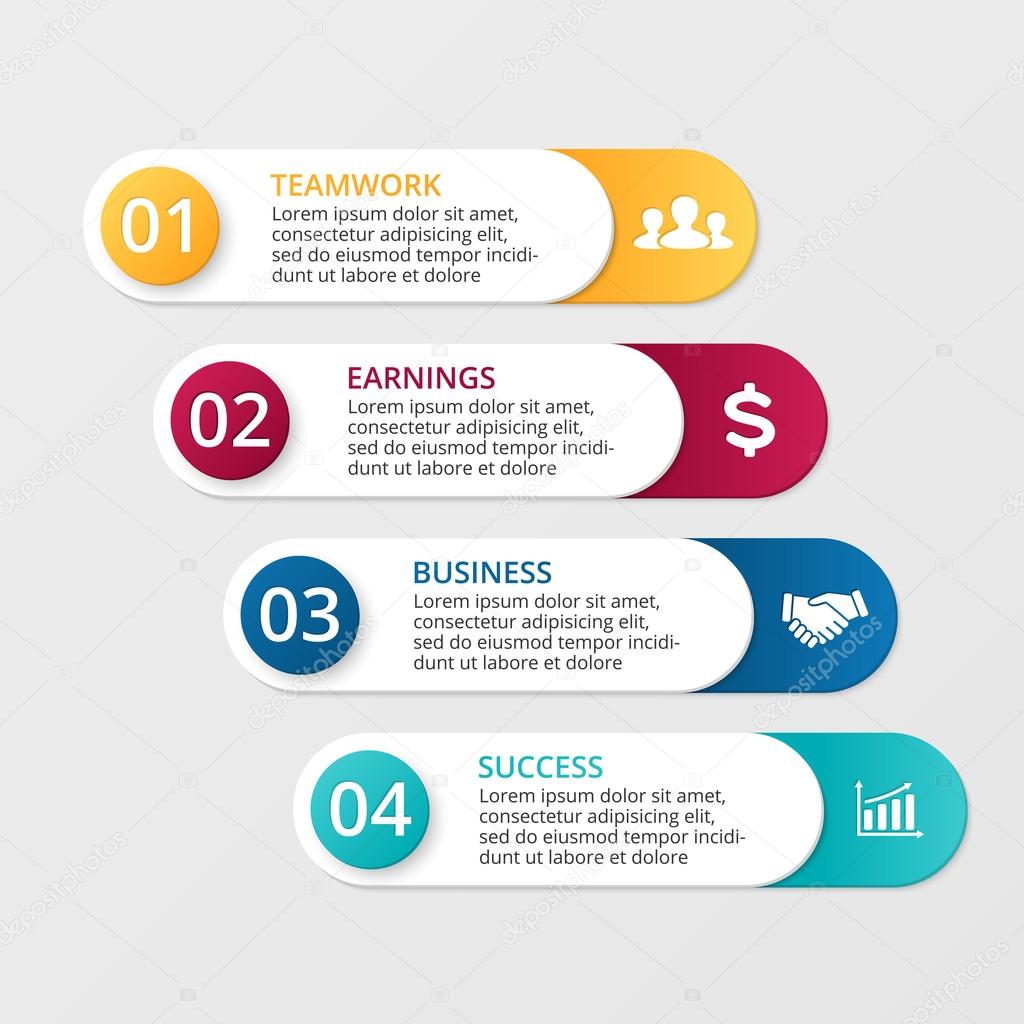 01
TEAMWORK
Lorem ipsum dolor sit amet, consectetur adipisicing elit, sed do eiusmod tempor incididunt ut labore et dolore

02
EARNINGS
Lorem ipsum dolor sit amet, consectetur adipisicing elit, sed do eiusmod tempor incididunt ut labore et dolore
$

03
BUSINESS
Lorem ipsum dolor sit amet, consectetur adipisicing elit, sed do eiusmod tempor incididunt ut labore et dolore

04
SUCCESS
Lorem ipsum dolor sit amet, consectetur adipisicing elit, sed do eiusmod tempor incididunt ut labore et dolore

depositphotos