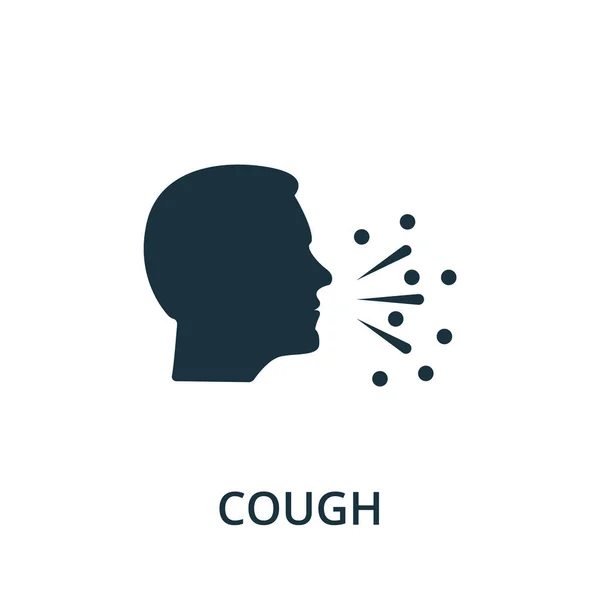 COUGH