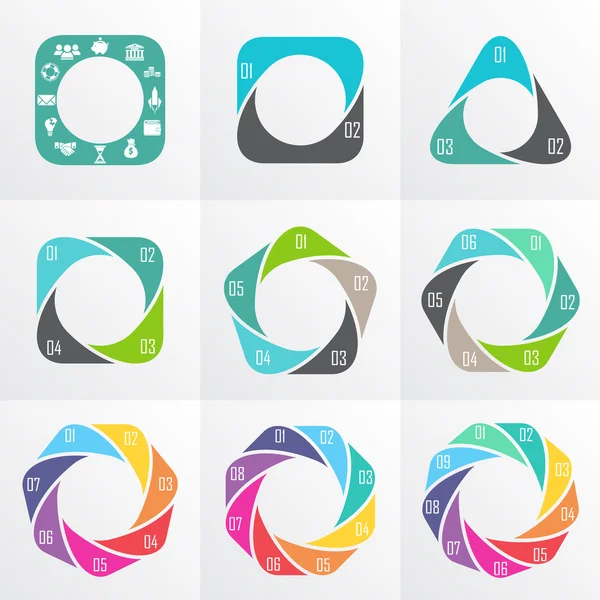 01
02

01
02
03

01
02
03
04

01
02
03
04
05

01
02
03
04
05
06

01
02
03
04
05
06
07

01
02
03
04
05
06
07
08

01
02
03
04
05
06
07
08
09