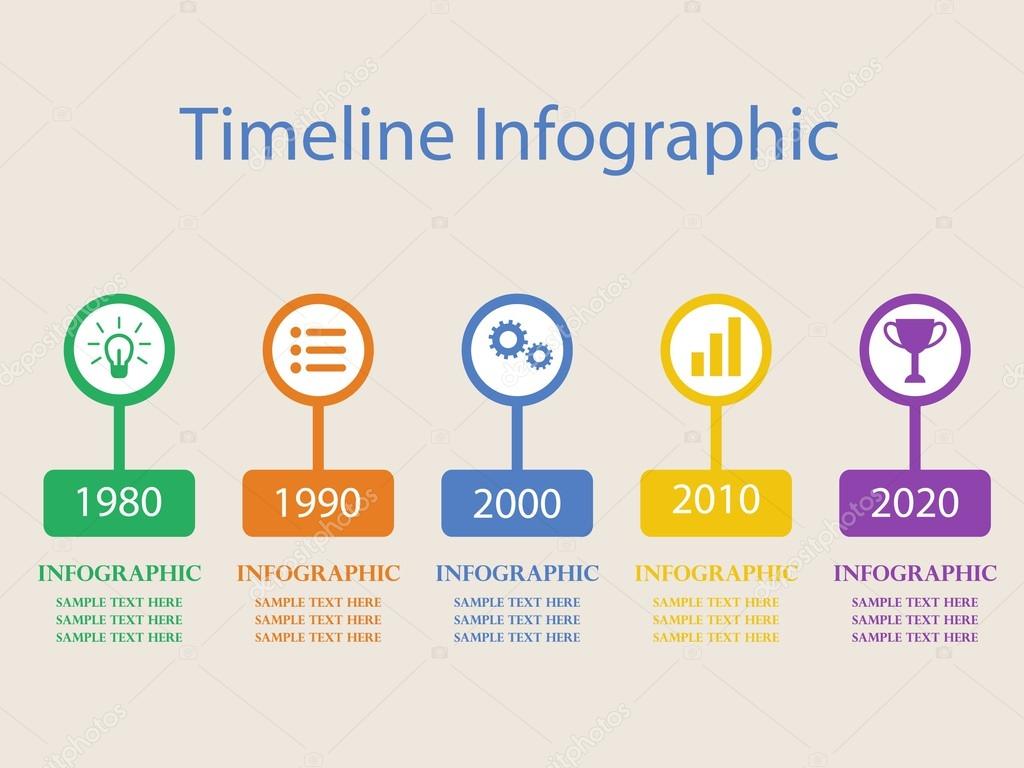 Timeline Infographic

1980
INFOGRAPHIC
SAMPLE TEXT HERE
SAMPLE TEXT HERE
SAMPLE TEXT HERE

1990
INFOGRAPHIC
SAMPLE TEXT HERE
SAMPLE TEXT HERE
SAMPLE TEXT HERE

2000
INFOGRAPHIC
SAMPLE TEXT HERE
SAMPLE TEXT HERE
SAMPLE TEXT HERE

2010
INFOGRAPHIC
SAMPLE TEXT HERE
SAMPLE TEXT HERE
SAMPLE TEXT HERE

2020
INFOGRAPHIC
SAMPLE TEXT HERE
SAMPLE TEXT HERE
SAMPLE TEXT HERE

depositphotos