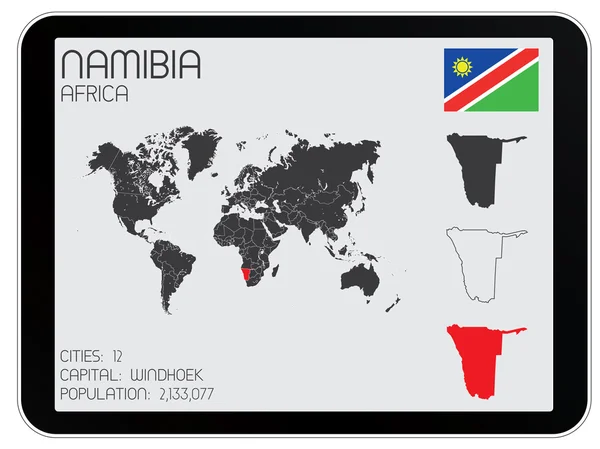 NAMIBIA
AFRICA

CITIES: 12
CAPITAL: WINDHOEK
POPULATION: 2,133,077