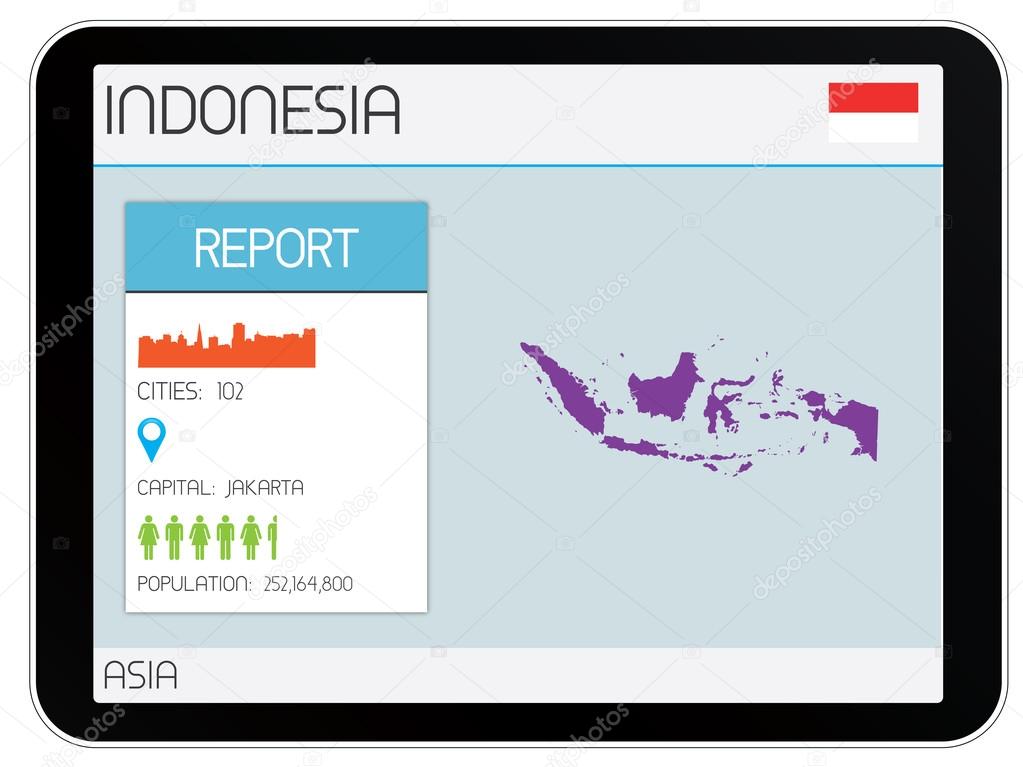 INDONESIA

REPORT

CITIES: 102

CAPITAL: JAKARTA

POPULATION: 252,164,800

ASIA

depositphotos