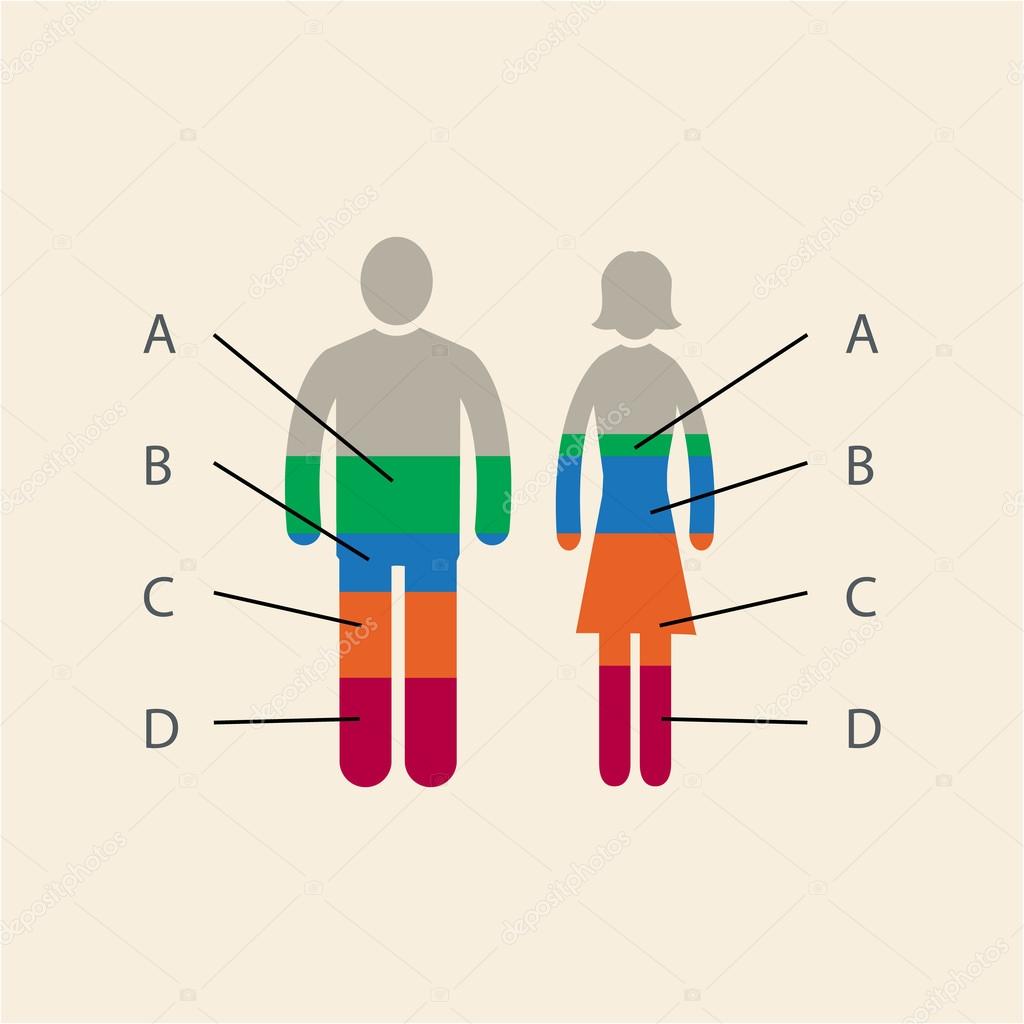 A
B
C
D

A
B
C
D

depositphotos