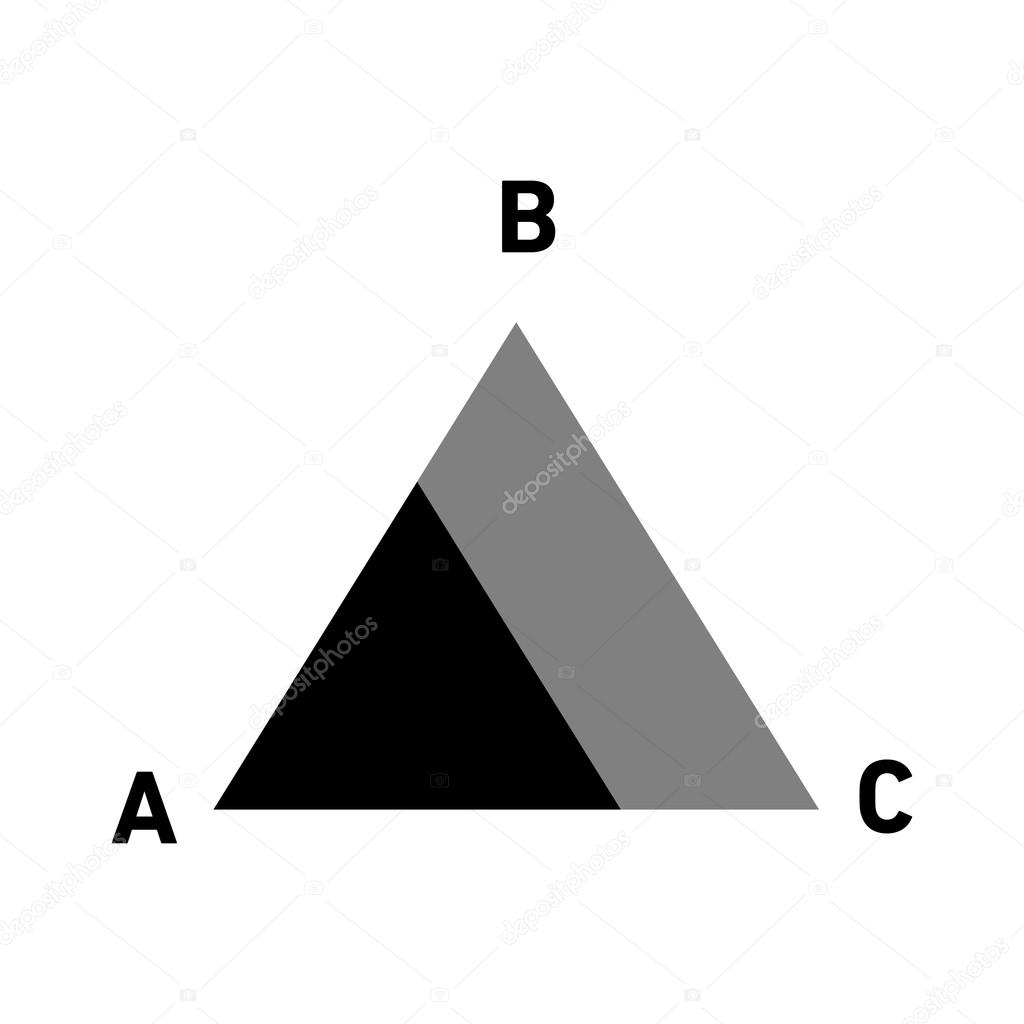 B

A

C

depositphotos