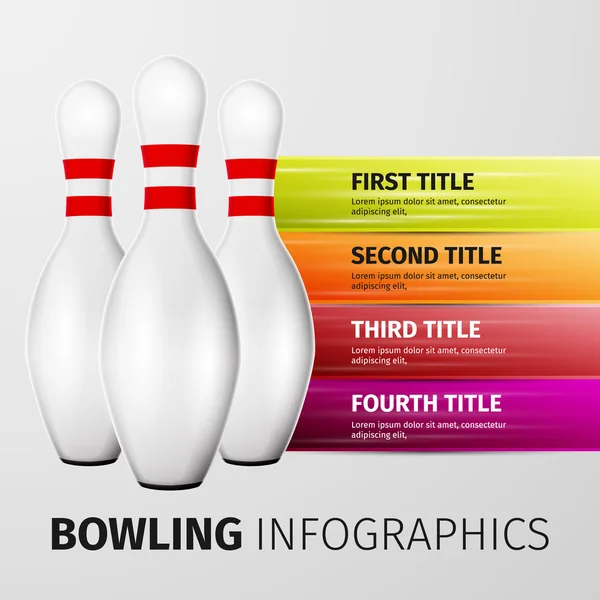 FIRST TITLE
Lorem ipsum dolor sit amet, consectetur adipiscing elit,

SECOND TITLE
Lorem ipsum dolor sit amet, consectetur adipiscing elit,

THIRD TITLE
Lorem ipsum dolor sit amet, consectetur adipiscing elit,

FOURTH TITLE
Lorem ipsum dolor sit amet, consectetur adipiscing elit,

BOWLING INFOGRAPHICS