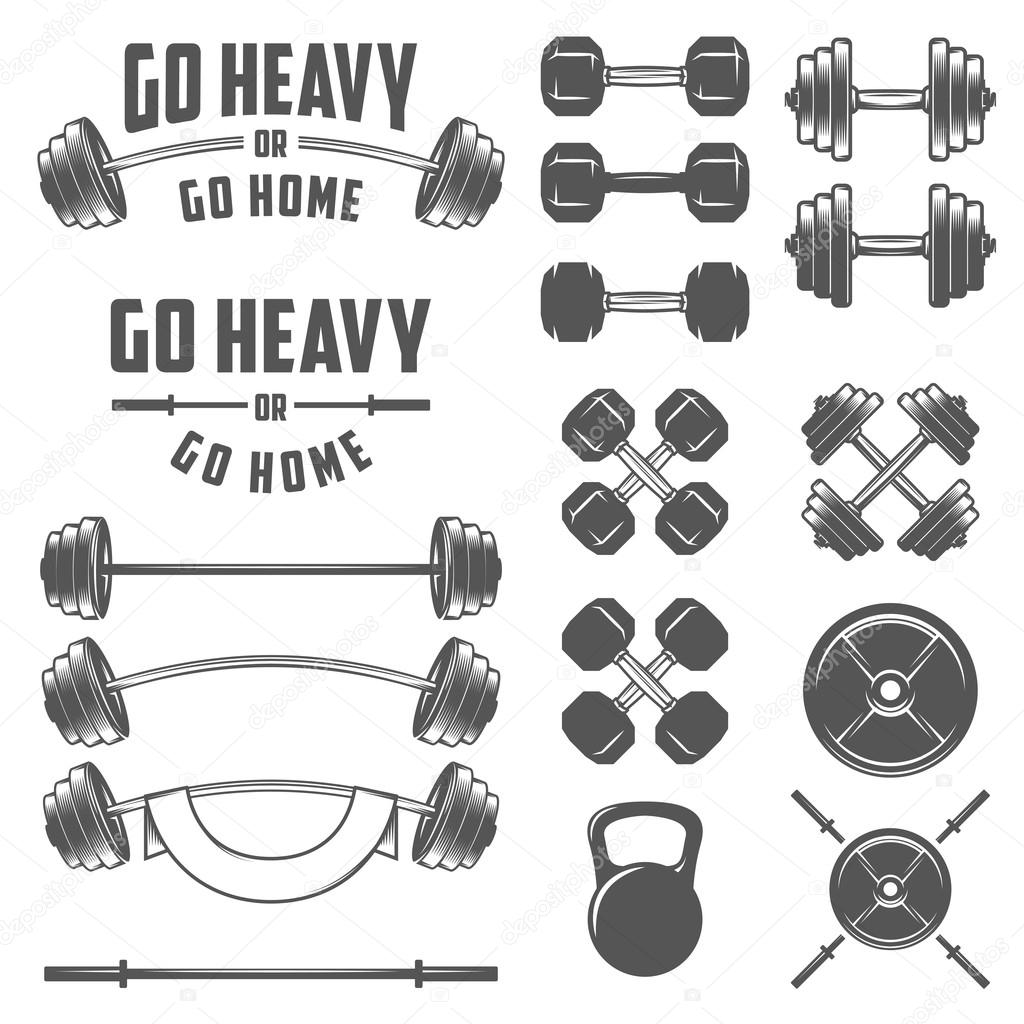 GO HEAVY
OR
GO HOME

GO HEAVY
OR
GO HOME

depositphotos