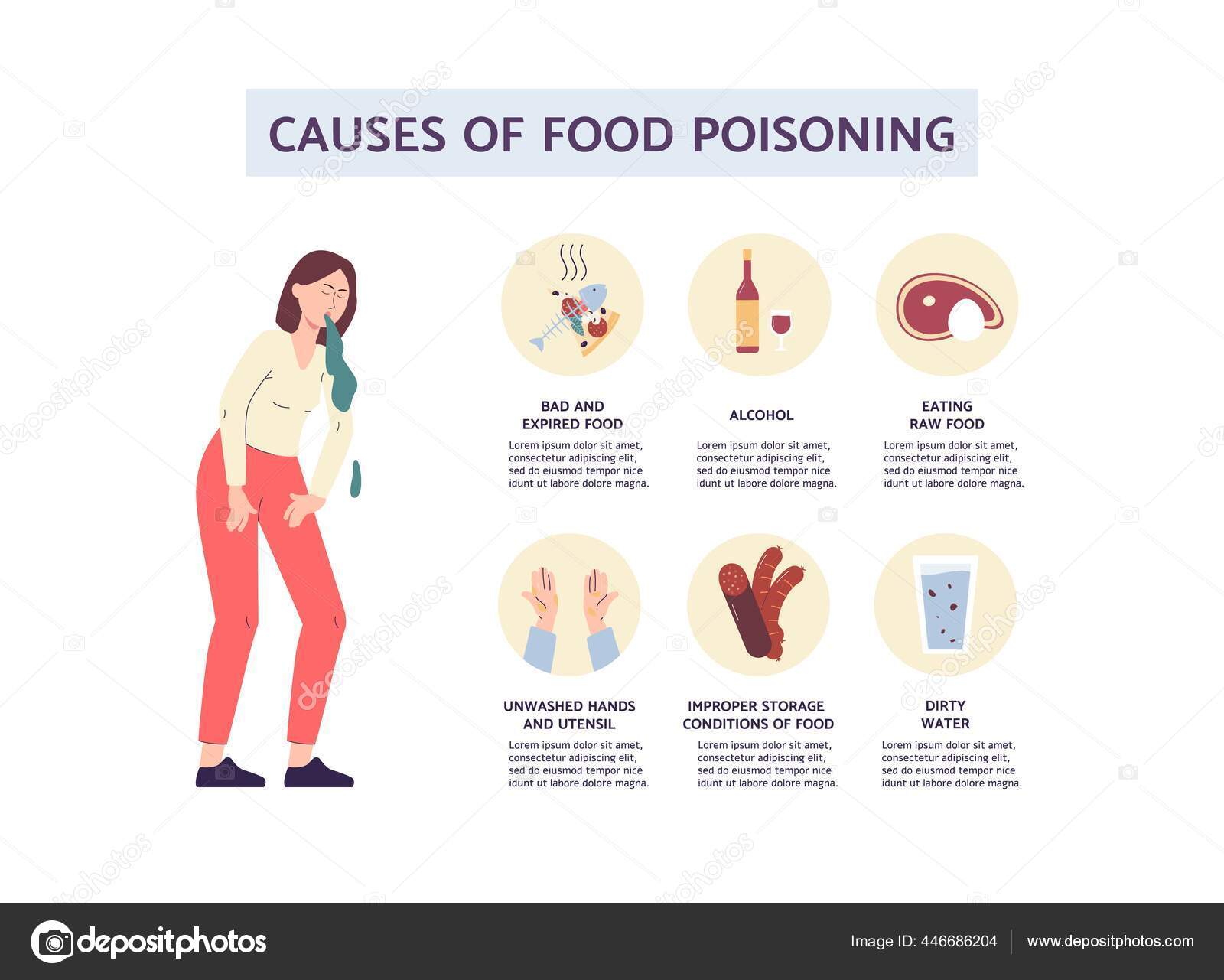 CAUSES OF FOOD POISONING

BAD AND EXPIRED FOOD

Lorem ipsum dolor sit amet, consectetur adipiscing elit, sed do eiusmod tempor nice idunt ut labore dolore magna.

ALCOHOL

Lorem ipsum dolor sit amet, consectetur adipiscing elit, sed do eiusmod tempor nice idunt ut labore dolore magna.

EATING RAW FOOD

Lorem ipsum dolor sit amet, consectetur adipiscing elit, sed do eiusmod tempor nice idunt ut labore dolore magna.

UNWASHED HANDS AND UTENSIL

Lorem ipsum dolor sit amet, consectetur adipiscing elit, sed do eiusmod tempor nice idunt ut labore dolore magna.

IMPROPER STORAGE CONDITIONS OF FOOD

Lorem ipsum dolor sit amet, consectetur adipiscing elit, sed do eiusmod tempor nice idunt ut labore dolore magna.

DIRTY WATER

Lorem ipsum dolor sit amet, consectetur adipiscing elit, sed do eiusmod tempor nice idunt ut labore dolore magna.

depositphotos

Image ID: 446686204

www.depositphotos.com