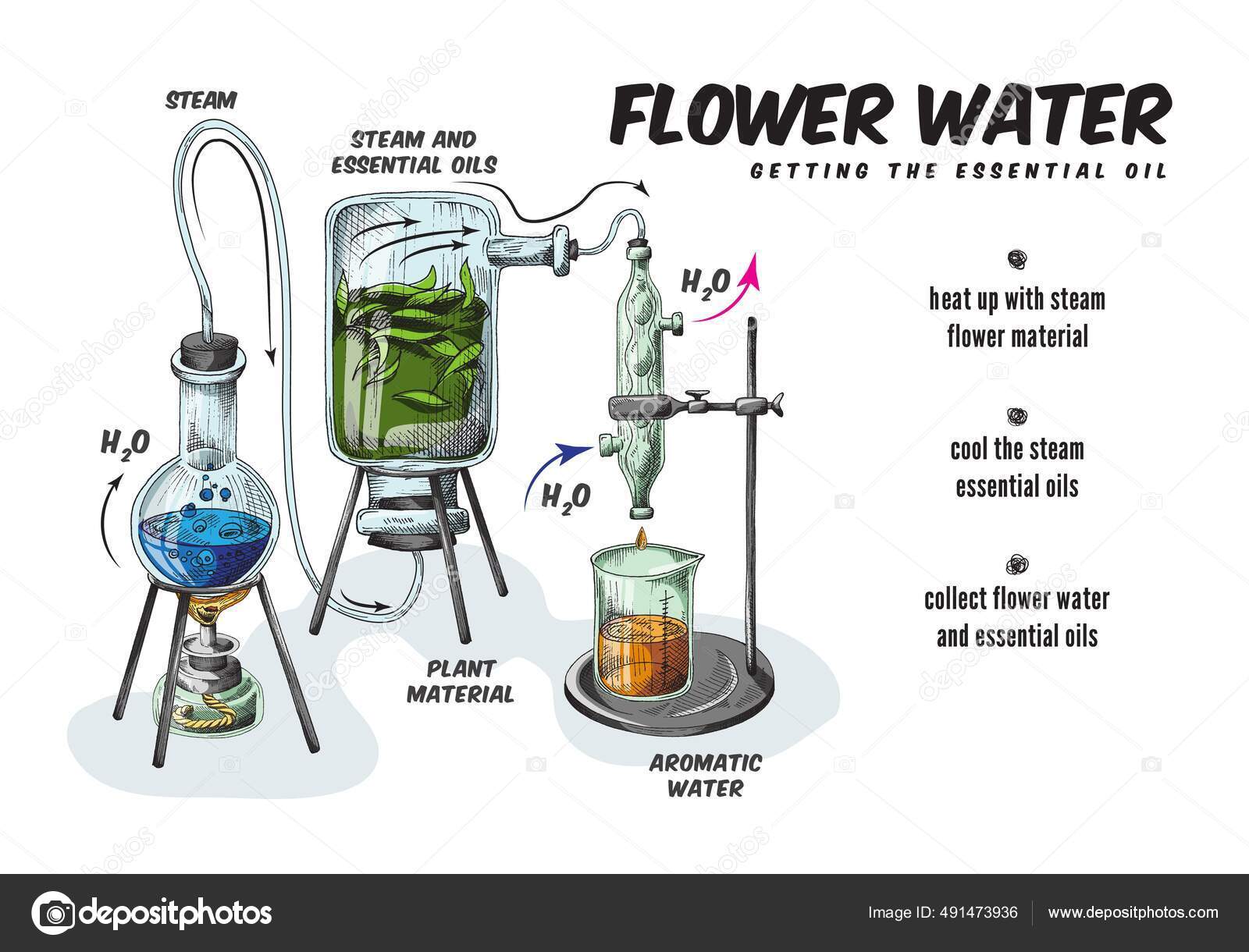 FLOWER WATER

GETTING THE ESSENTIAL OIL

STEAM

STEAM AND ESSENTIAL OILS

$H_2O$

$H_2O$

$H_2O$

PLANT MATERIAL

AROMATIC WATER

heat up with steam flower material

cool the steam essential oils

collect flower water and essential oils

depositphotos

Image ID: 491473936

www.depositphotos.com