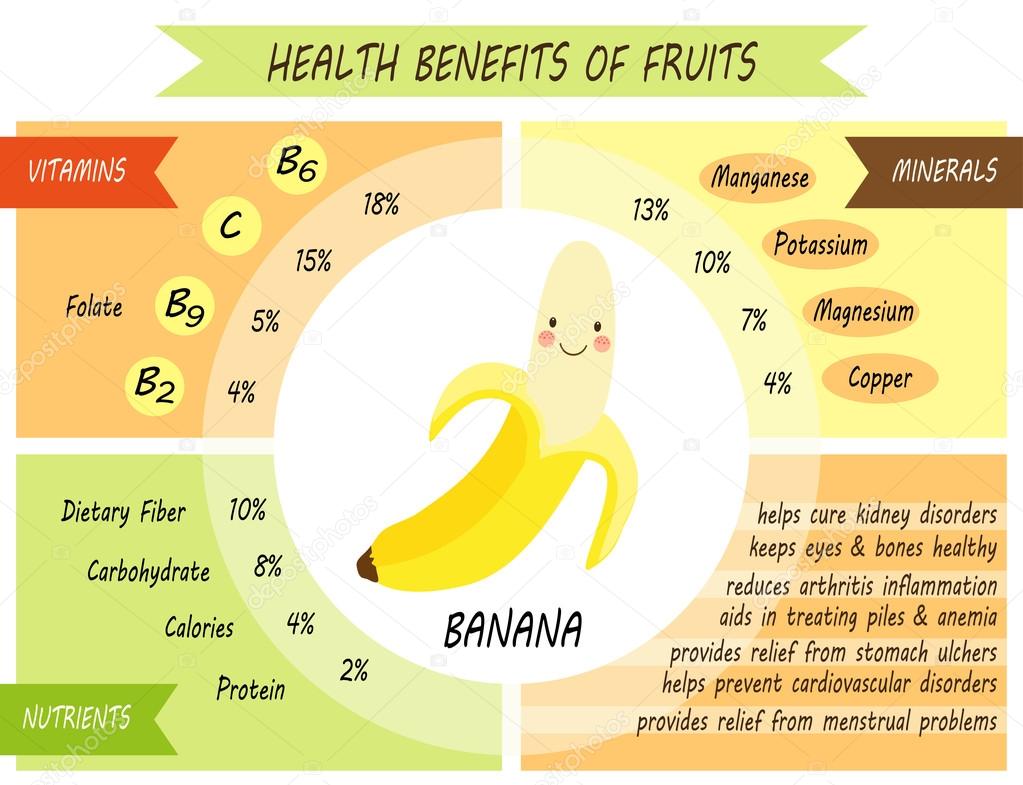 HEALTH BENEFITS OF FRUITS

VITAMINS

$B_6$ 18%

C 15%

Folate $B_9$ 5%

$B_2$ 4%

MINERALS

13% Manganese

10% Potassium

7% Magnesium

4% Copper

Dietary Fiber 10%

Carbohydrate 8%

Calories 4%

Protein 2%

NUTRIENTS

BANANA

helps cure kidney disorders
keeps eyes & bones healthy
reduces arthritis inflammation
aids in treating piles & anemia
provides relief from stomach ulchers
helps prevent cardiovascular disorders
provides relief from menstrual problems