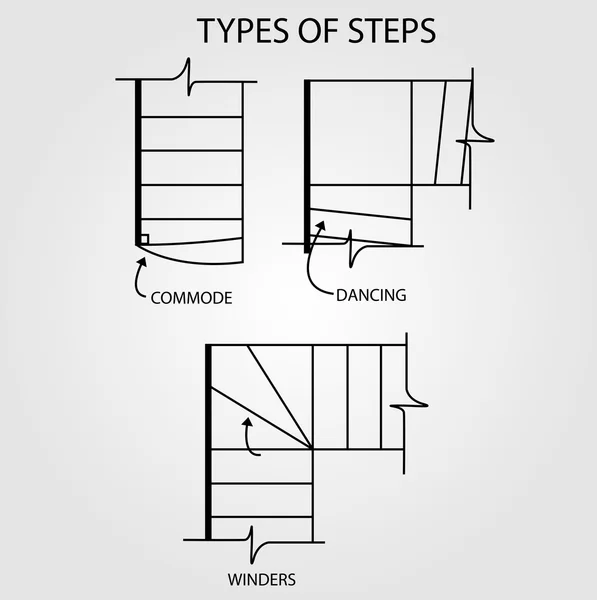 TYPES OF STEPS

COMMODE

DANCING

WINDERS