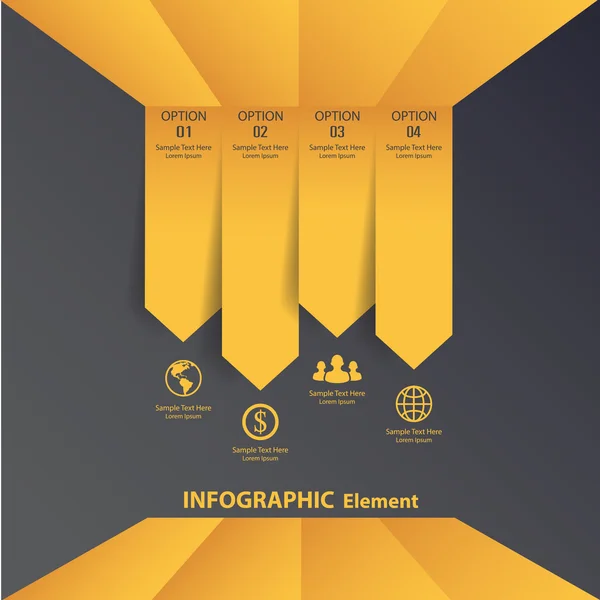 OPTION
01
Sample Text Here
Lorem Ipsum

OPTION
02
Sample Text Here
Lorem Ipsum

OPTION
03
Sample Text Here
Lorem Ipsum

OPTION
04
Sample Text Here
Lorem Ipsum

Sample Text Here
Lorem Ipsum

$

Sample Text Here
Lorem Ipsum

Sample Text Here
Lorem Ipsum

Sample Text Here
Lorem Ipsum

INFOGRAPHIC Element