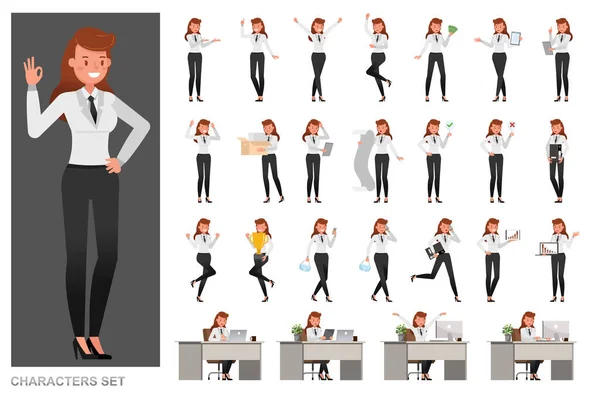 CHARACTERS SET