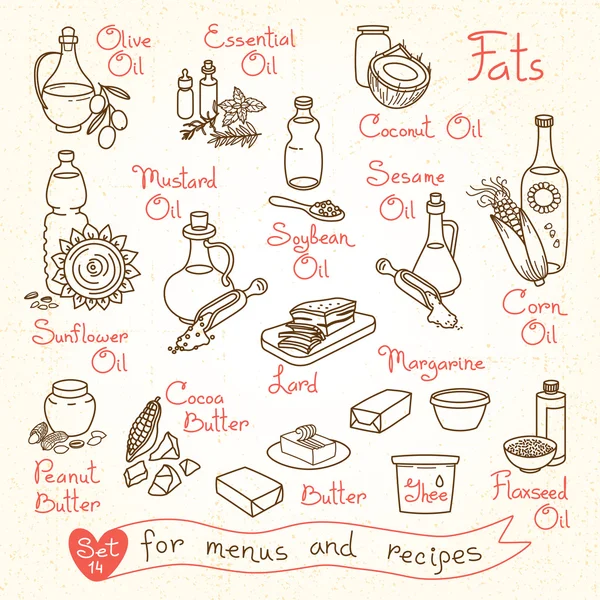 Olive Oil

Essential Oil

Fats

Coconut Oil

Mustard Oil

Sesame Oil

Soybean Oil

Corn Oil

Sunflower Oil

Lard

Margarine

Cocoa Butter

Peanut Butter

Butter

Ghee

Flaxseed Oil

Set 14 for menus and recipes