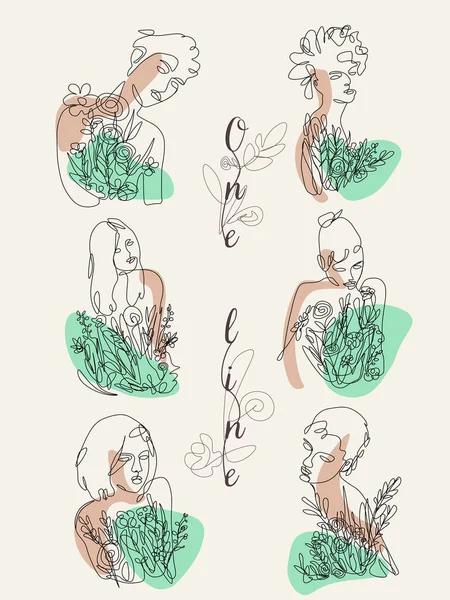 One line